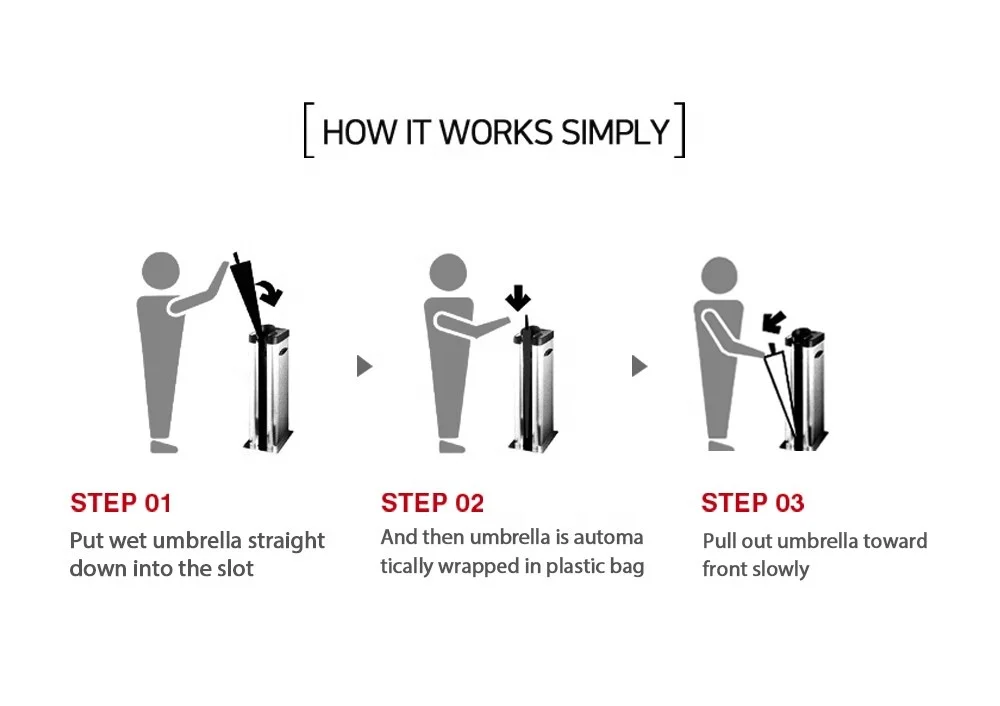 [ HOW IT WORKS SIMPLY ]

STEP 01
Put wet umbrella straight down into the slot

STEP 02
And then umbrella is automa tically wrapped in plastic bag

STEP 03
Pull out umbrella toward front slowly