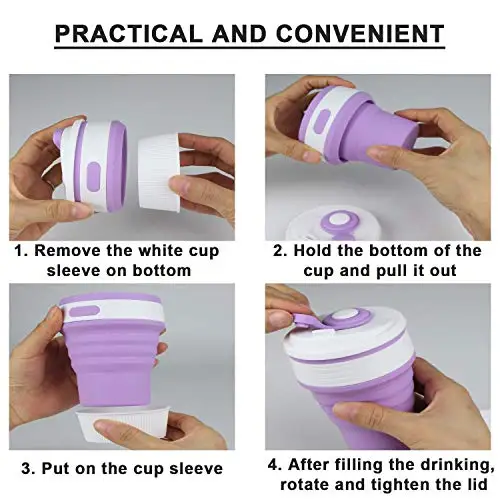 PRACTICAL AND CONVENIENT

1. Remove the white cup sleeve on bottom

2. Hold the bottom of the cup and pull it out

3. Put on the cup sleeve

4. After filling the drinking, rotate and tighten the lid