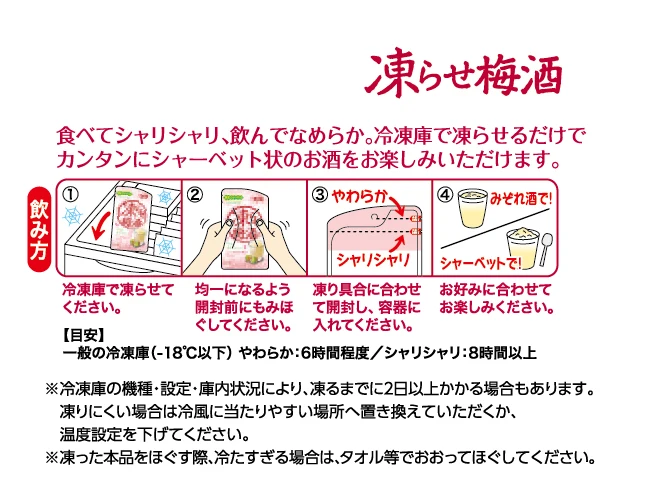 凍らせ梅酒

食べてシャリシャリ、飲んでなめらか。冷凍庫で凍らせるだけでカンタンにシャーベット状のお酒をお楽しみいただけます。

飲み方

①

冷凍庫で凍らせてください。

②

均一になるよう開封前にもみほぐしてください。

③ やわらか

シャリシャリ

凍り具合に合わせて開封し、容器に入れてください。

④ みぞれ酒で!

シャーベットで!

お好みに合わせてお楽しみください。

【目安】
一般の冷凍庫(-18℃以下) やわらか:6時間程度／シャリシャリ:8時間以上

※冷凍庫の機種・設定・庫内状況により、凍るまでに2日以上かかる場合もあります。凍りにくい場合は冷風に当たりやすい場所へ置き換えていただくか、温度設定を下げてください。
※凍った本品をほぐす際、冷たすぎる場合は、タオル等でおおってほぐしてください。