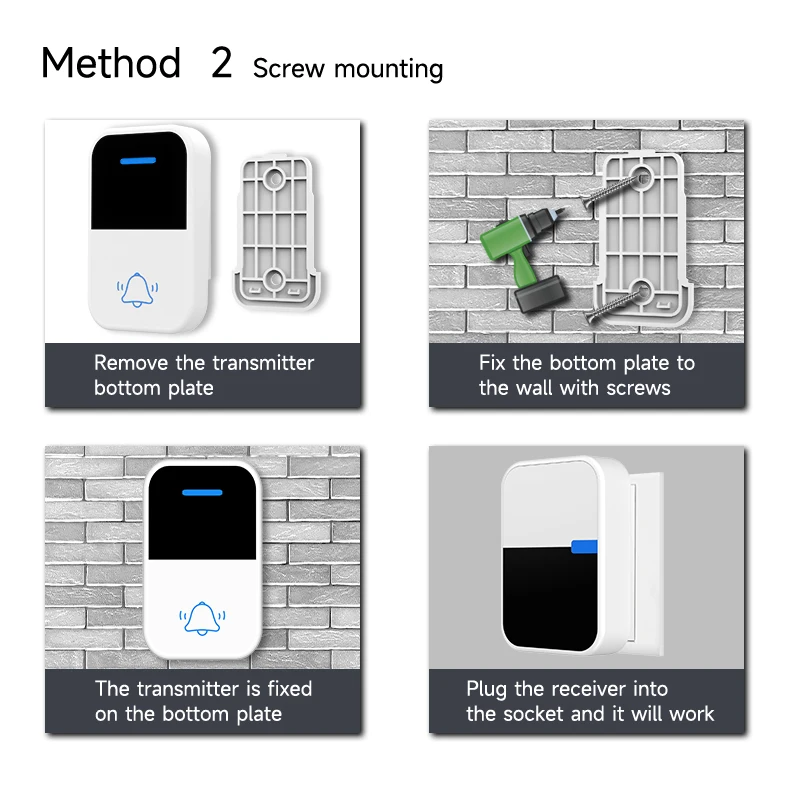 Method 2 Screw mounting

Remove the transmitter bottom plate

Fix the bottom plate to the wall with screws

The transmitter is fixed on the bottom plate

Plug the receiver into the socket and it will work