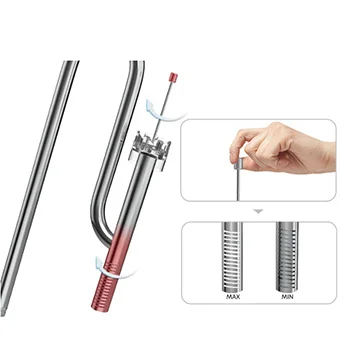 MAX
MIN