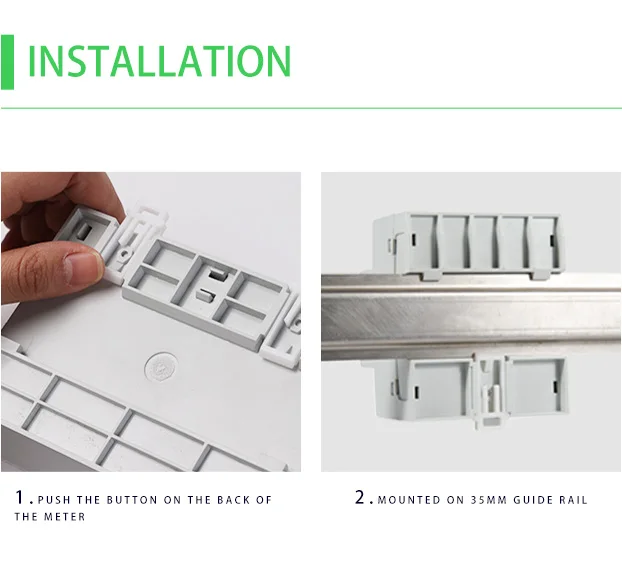 INSTALLATION

1. PUSH THE BUTTON ON THE BACK OF THE METER

2. MOUNTED ON 35MM GUIDE RAIL