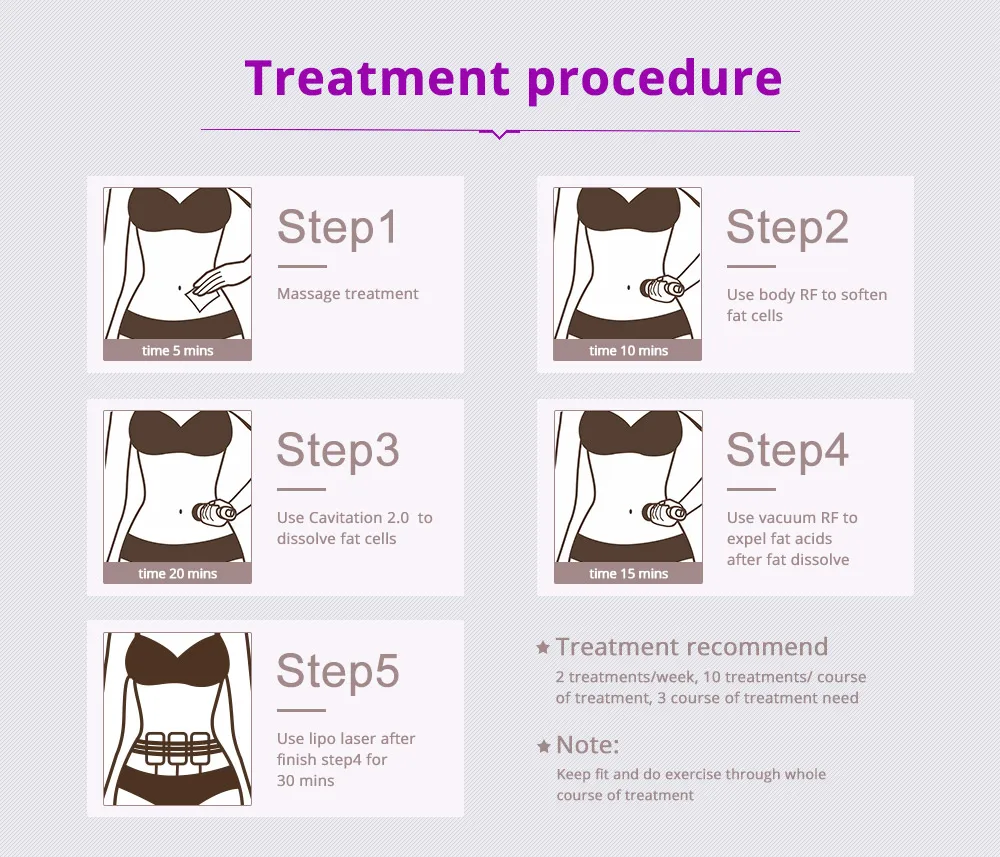 Treatment procedure

time 5 mins

Step1

Massage treatment

time 10 mins

Step2

Use body RF to soften fat cells

time 20 mins

Step3

Use Cavitation 2.0 to dissolve fat cells

time 15 mins

Step4

Use vacuum RF to expel fat acids after fat dissolve

Step5

Use lipo laser after finish step4 for 30 mins

★ Treatment recommend

2 treatments/week, 10 treatments/ course of treatment, 3 course of treatment need

★ Note:

Keep fit and do exercise through whole course of treatment