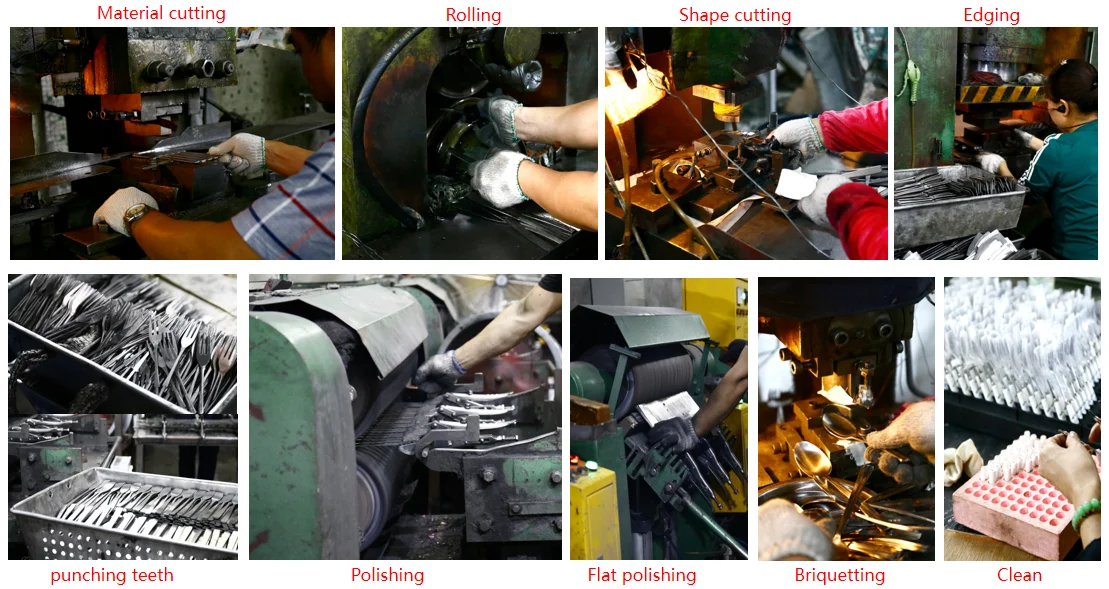 Material cutting

Rolling

Shape cutting

Edging

punching teeth

Polishing

Flat polishing

Briquetting

Clean