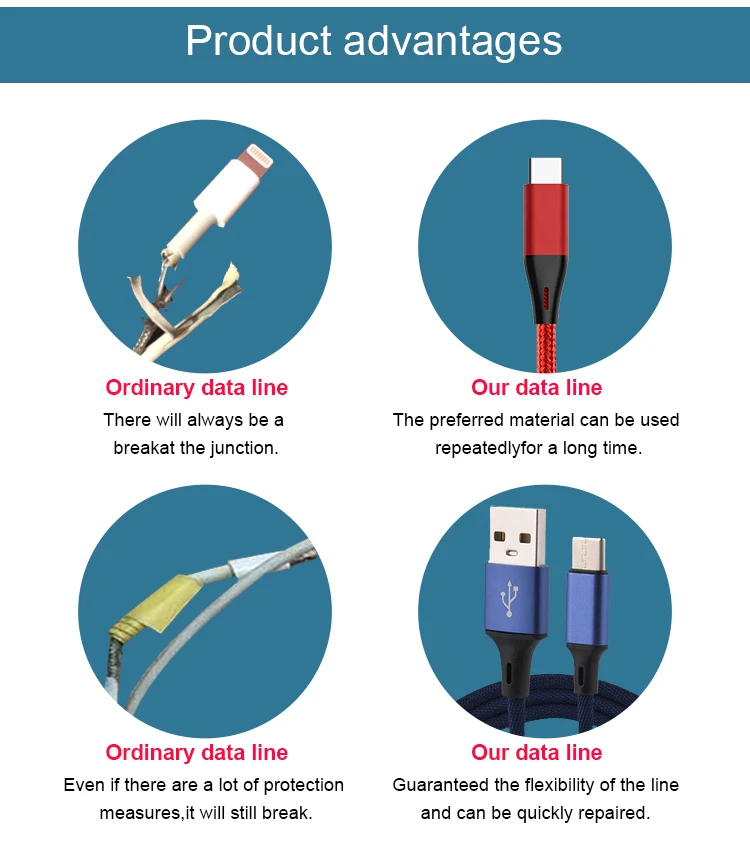 Product advantages

Ordinary data line

There will always be a breakat the junction.

Our data line

The preferred material can be used repeatedlyfor a long time.

Ordinary data line

Even if there are a lot of protection measures,it will still break.

Our data line

Guaranteed the flexibility of the line and can be quickly repaired.