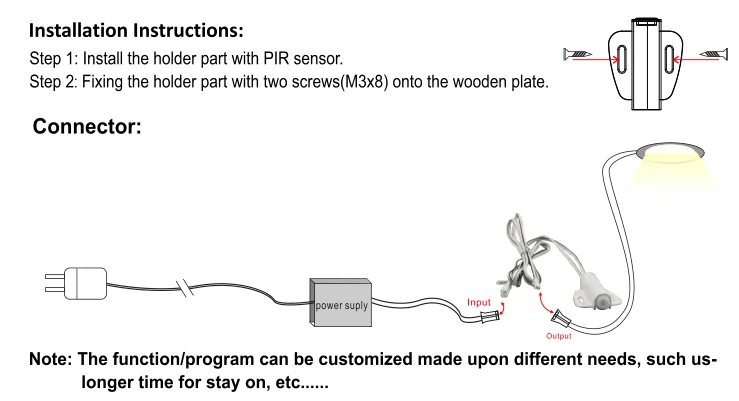 Installation Instructions:

Step 1: Install the holder part with PIR sensor.
Step 2: Fixing the holder part with two screws(M3x8) onto the wooden plate.

Connector:

power suply

Input

Output

Note: The function/program can be customized made upon different needs, such us-longer time for stay on, etc......