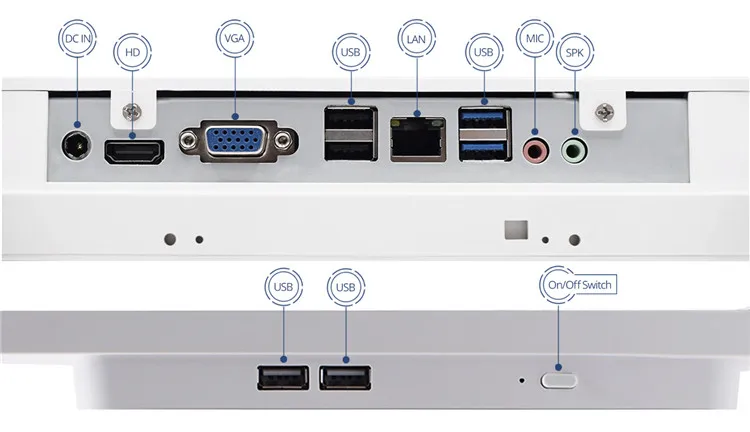 DC IN
HD
VGA
USB
LAN
USB
MIC
SPK
USB
USB
On/Off Switch