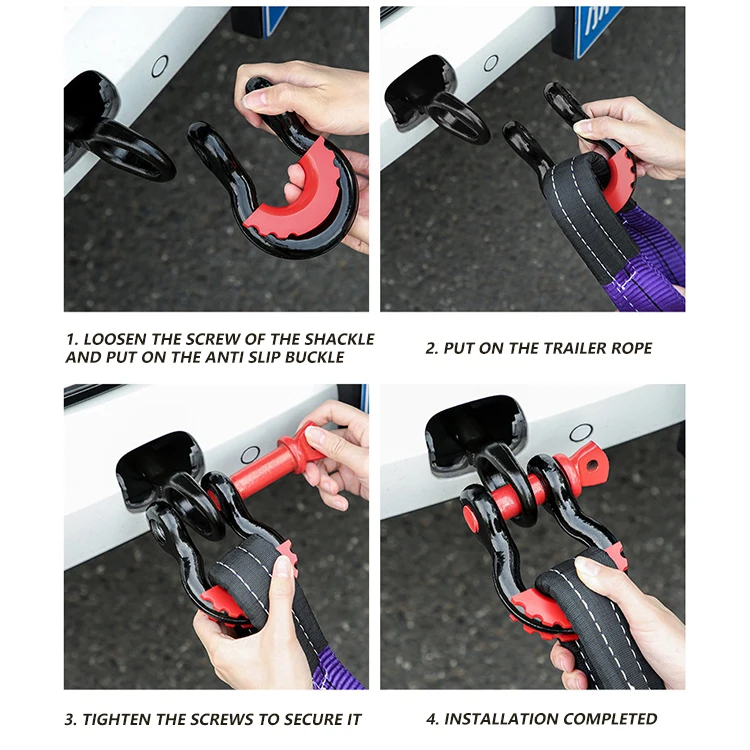 1. LOOSEN THE SCREW OF THE SHACKLE AND PUT ON THE ANTI SLIP BUCKLE

2. PUT ON THE TRAILER ROPE

3. TIGHTEN THE SCREWS TO SECURE IT

4. INSTALLATION COMPLETED