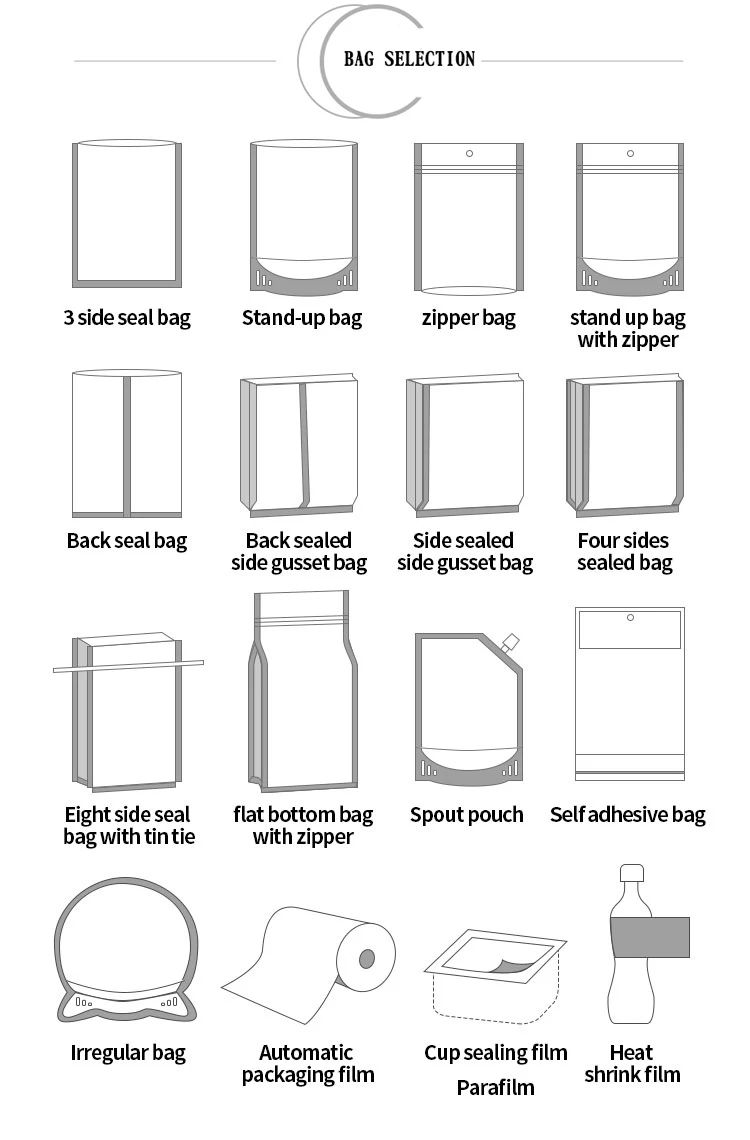 BAG SELECTION

3 side seal bag

Stand-up bag

zipper bag

stand up bag with zipper

Back seal bag

Back sealed side gusset bag

Side sealed side gusset bag

Four sides sealed bag

Eight side seal bag with tin tie

flat bottom bag with zipper

Spout pouch

Self adhesive bag

Irregular bag

Automatic packaging film

Cup sealing film
Parafilm

Heat shrink film