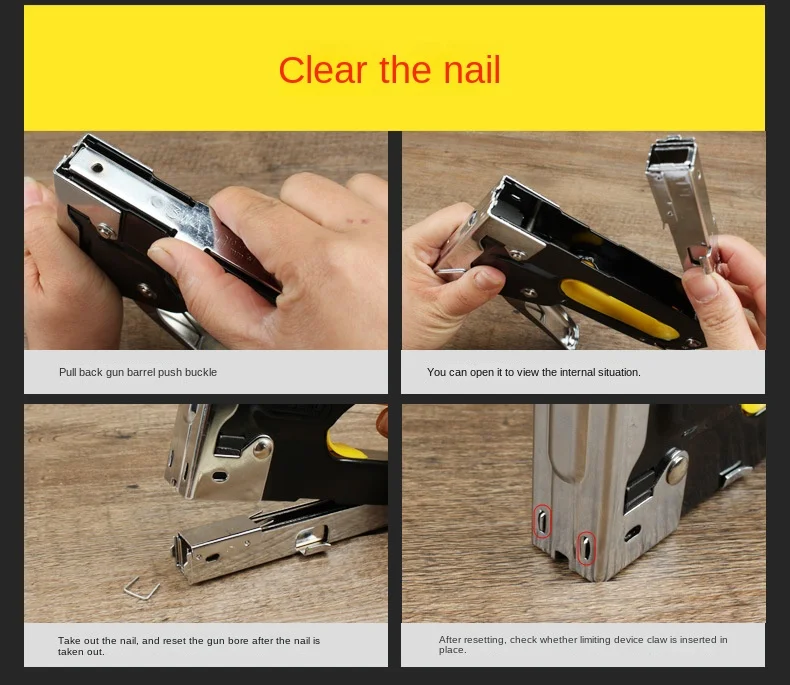 Clear the nail

Pull back gun barrel push buckle

You can open it to view the internal situation.

Take out the nail, and reset the gun bore after the nail is taken out.

After resetting, check whether limiting device claw is inserted in place.