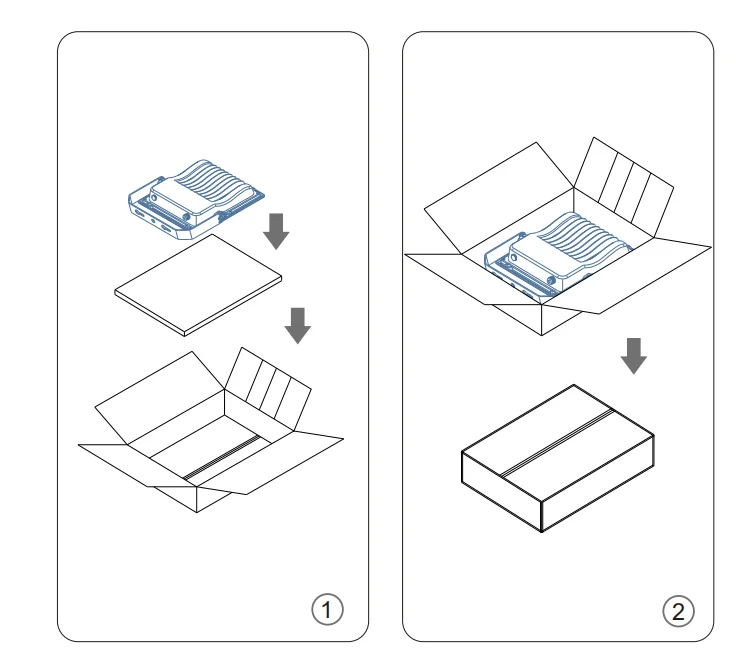 1

2