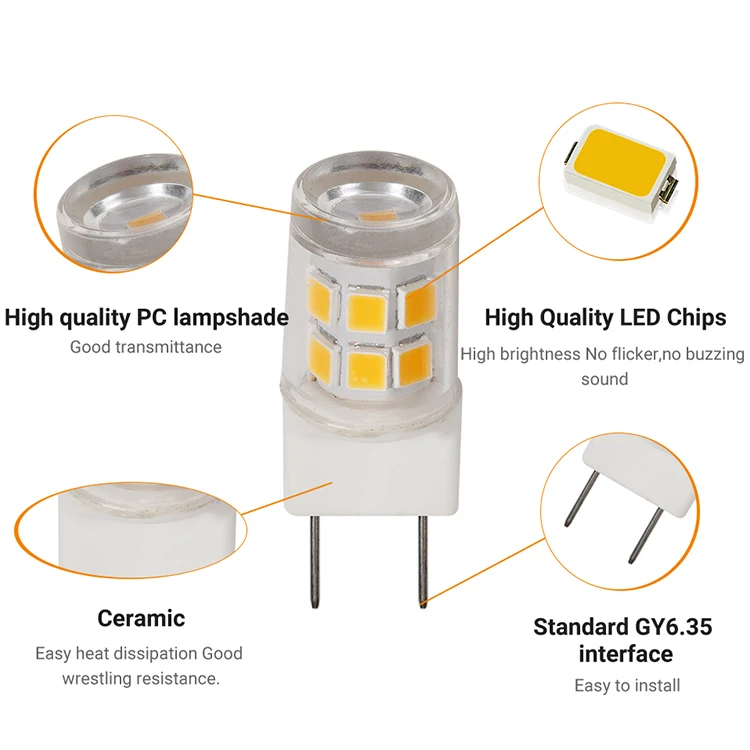 High quality PC lampshade

Good transmittance

High Quality LED Chips

High brightness No flicker,no buzzing sound

Ceramic

Easy heat dissipation Good wrestling resistance.

Standard GY6.35 interface

Easy to install