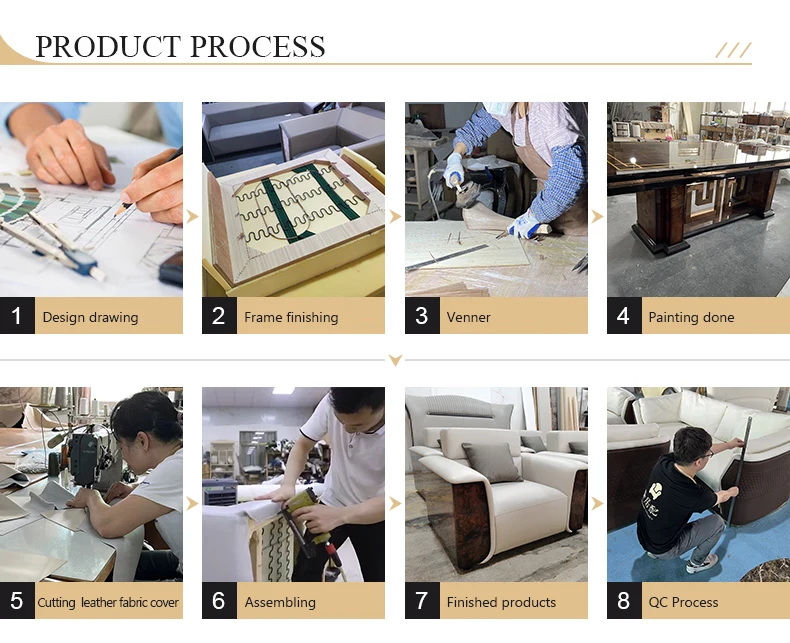 PRODUCT PROCESS

1 Design drawing

2 Frame finishing

3 Venner

4 Painting done

5 Cutting leather fabric cover

6 Assembling

7 Finished products

8 QC Process