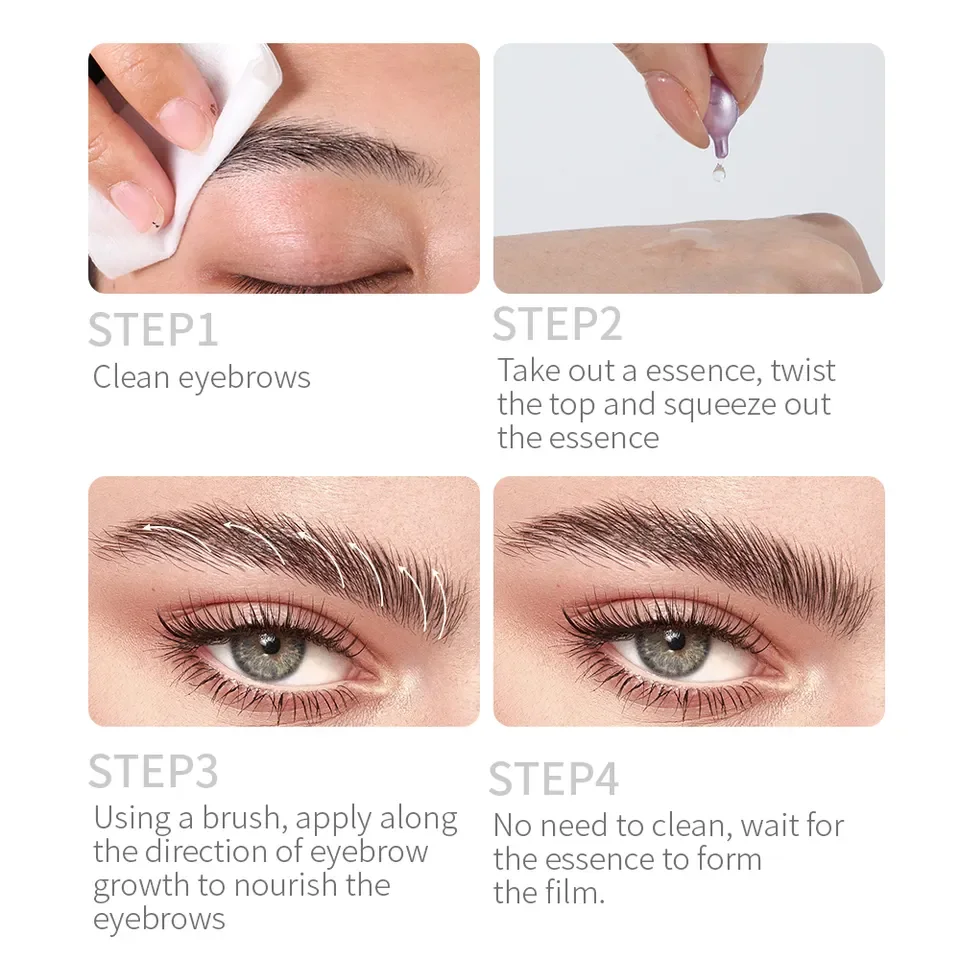 STEP1
Clean eyebrows

STEP2
Take out a essence, twist the top and squeeze out the essence

STEP3
Using a brush, apply along the direction of eyebrow growth to nourish the eyebrows

STEP4
No need to clean, wait for the essence to form the film.