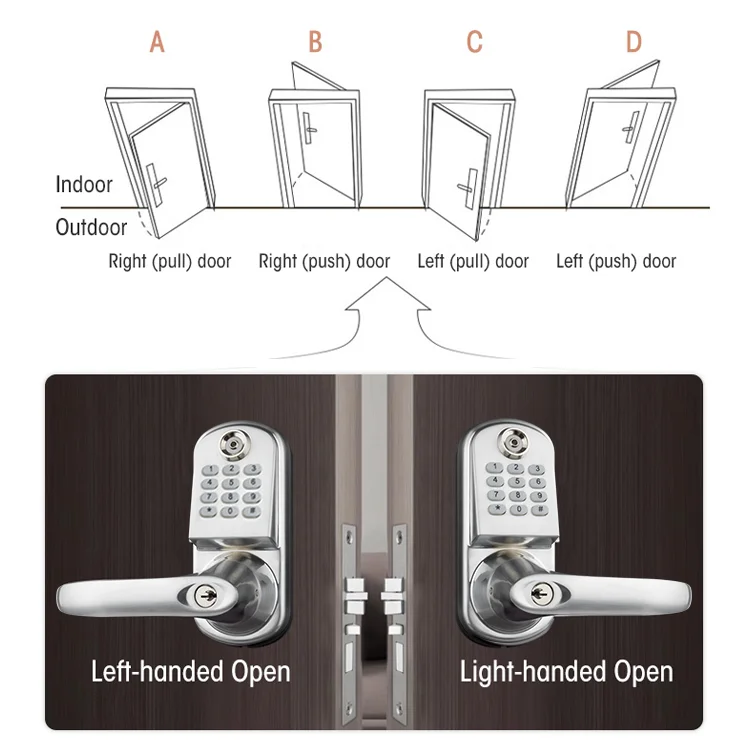 A B C D

Indoor
Outdoor

Right (pull) door Right (push) door Left (pull) door Left (push) door

1 2 3
4 5 6
7 8 9
* 0 #

1 2 3
4 5 6
7 8 9
* 0 #

Left-handed Open

Light-handed Open