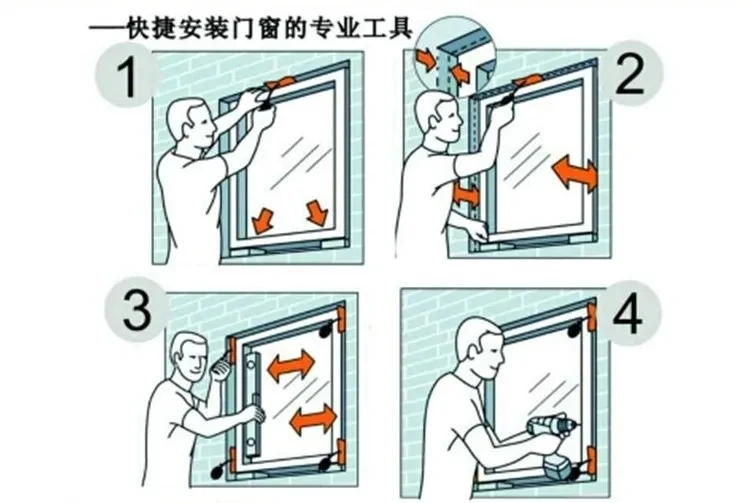 —快捷安装门窗的专业工具

1

2

3

4