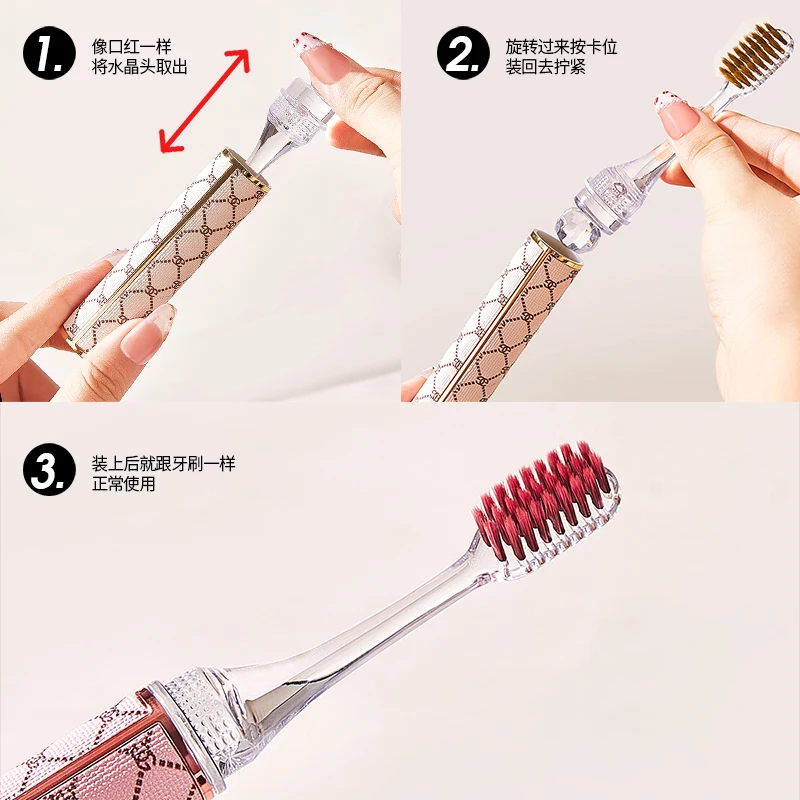 1. 像口红一样
将水晶头取出

2. 旋转过来按卡位
装回去拧紧

3. 装上后就跟牙刷一样
正常使用