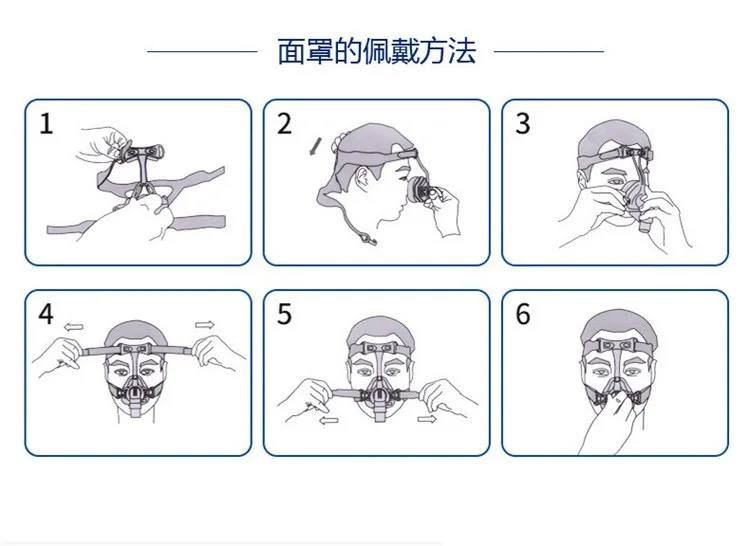 面罩的佩戴方法

1

2

3

4

5

6