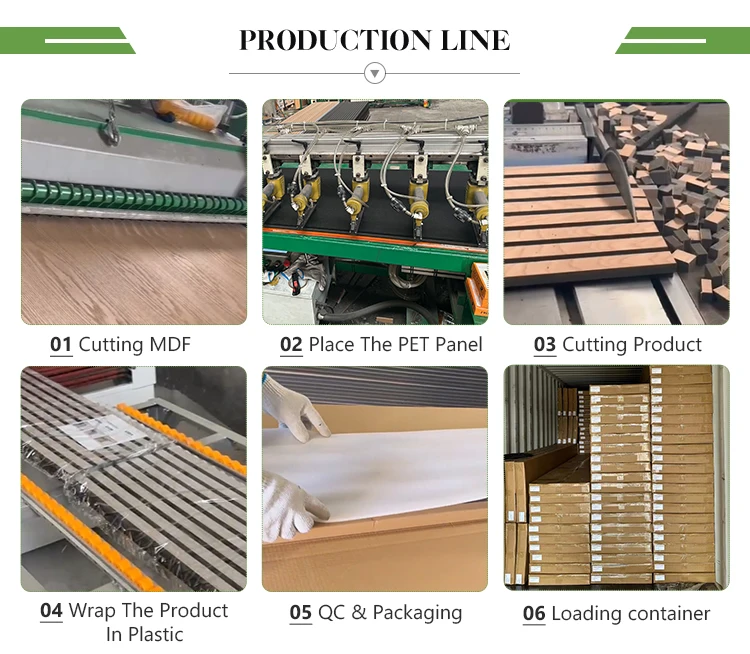 PRODUCTION LINE

01 Cutting MDF

02 Place The PET Panel

03 Cutting Product

04 Wrap The Product In Plastic

05 QC & Packaging

06 Loading container