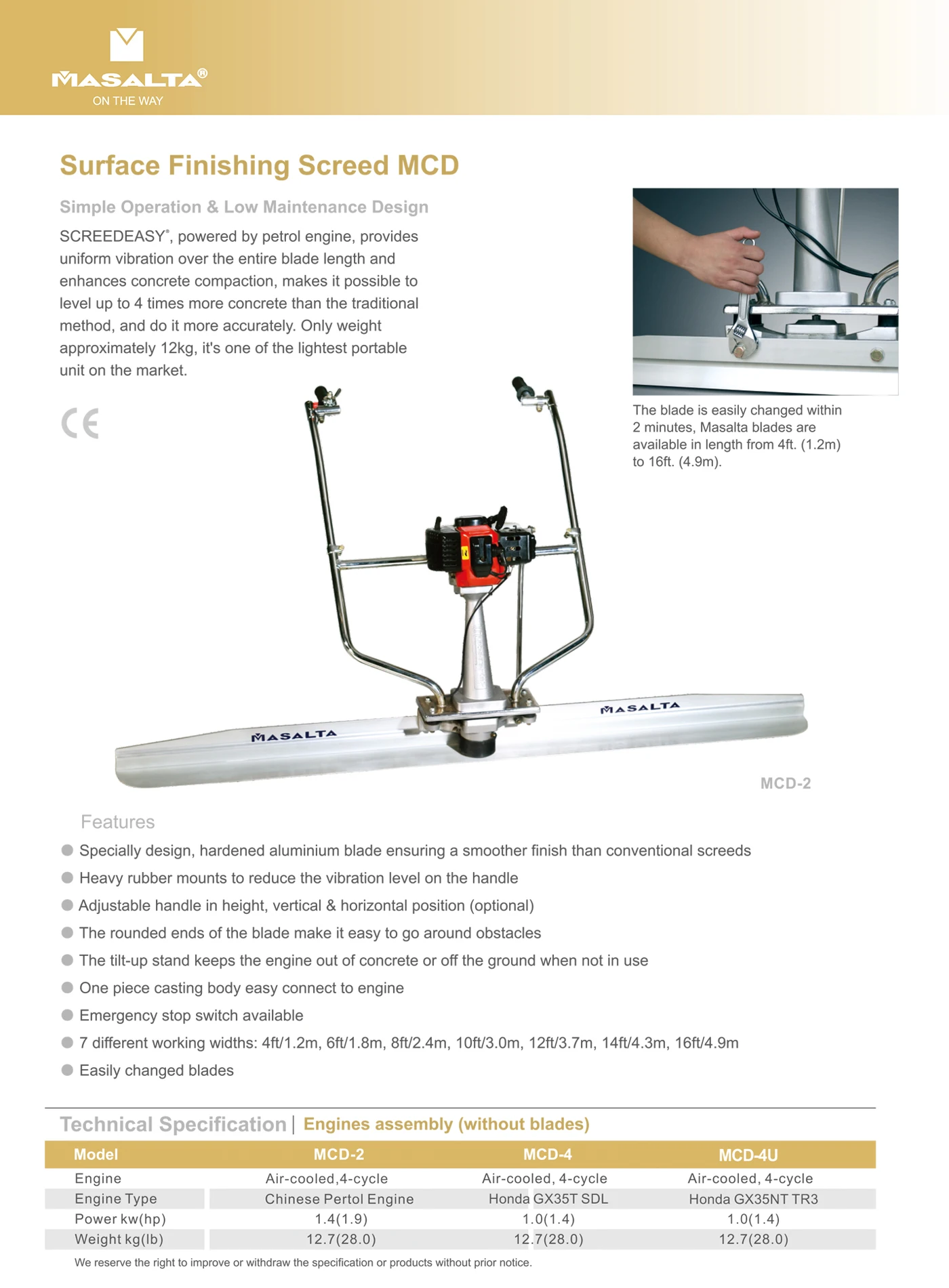 MASALTA®
ON THE WAY

Surface Finishing Screed MCD

Simple Operation & Low Maintenance Design

SCREEDEASY®, powered by petrol engine, provides uniform vibration over the entire blade length and enhances concrete compaction, makes it possible to level up to 4 times more concrete than the traditional method, and do it more accurately. Only weight approximately 12kg, it's one of the lightest portable unit on the market.

CE

The blade is easily changed within 2 minutes, Masalta blades are available in length from 4ft. (1.2m) to 16ft. (4.9m).

MASALTA
MASALTA

MCD-2

Features

Specially design, hardened aluminium blade ensuring a smoother finish than conventional screeds

Heavy rubber mounts to reduce the vibration level on the handle

Adjustable handle in height, vertical & horizontal position (optional)

The rounded ends of the blade make it easy to go around obstacles

The tilt-up stand keeps the engine out of concrete or off the ground when not in use

One piece casting body easy connect to engine

Emergency stop switch available

7 different working widths: 4ft/1.2m, 6ft/1.8m, 8ft/2.4m, 10ft/3.0m, 12ft/3.7m, 14ft/4.3m, 16ft/4.9m

Easily changed blades

Technical Specification | Engines assembly (without blades)

| Model | MCD-2 | MCD-4 | MCD-4U |
|---|---|---|---|
| Engine | Air-cooled,4-cycle | Air-cooled, 4-cycle | Air-cooled, 4-cycle |
| Engine Type | Chinese Pertol Engine | Honda GX35T SDL | Honda GX35NT TR3 |
| Power kw(hp) | 1.4(1.9) | 1.0(1.4) | 1.0(1.4) |
| Weight kg(lb) | 12.7(28.0) | 12.7(28.0) | 12.7(28.0) |

We reserve the right to improve or withdraw the specification or products without prior notice.