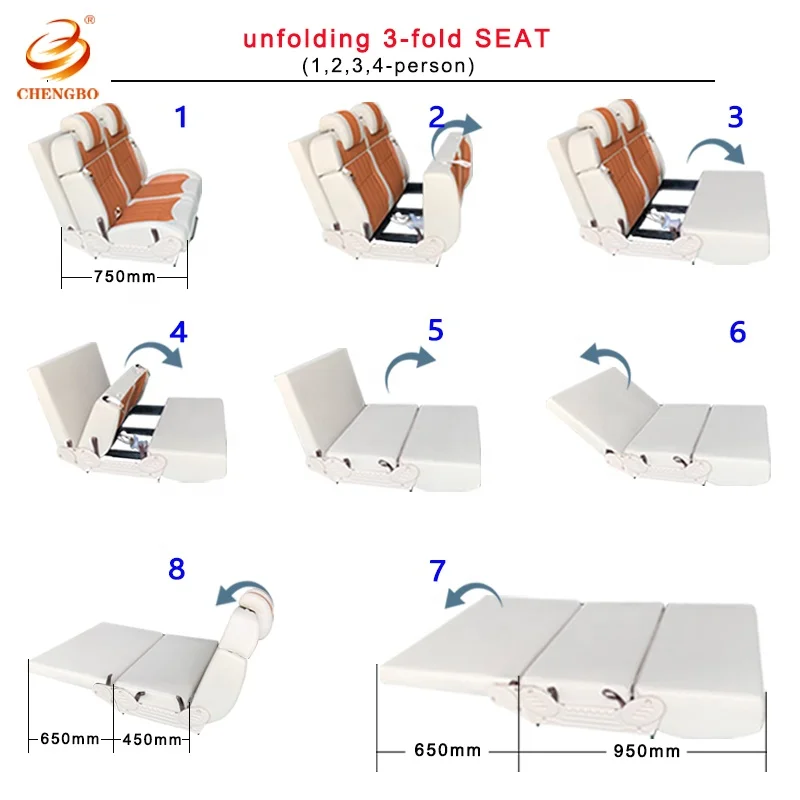 ®
CHENGBO

unfolding 3-fold SEAT
(1,2,3,4-person)

1

750mm

2

3

4

5

6

8

650mm 450mm

7

650mm 950mm