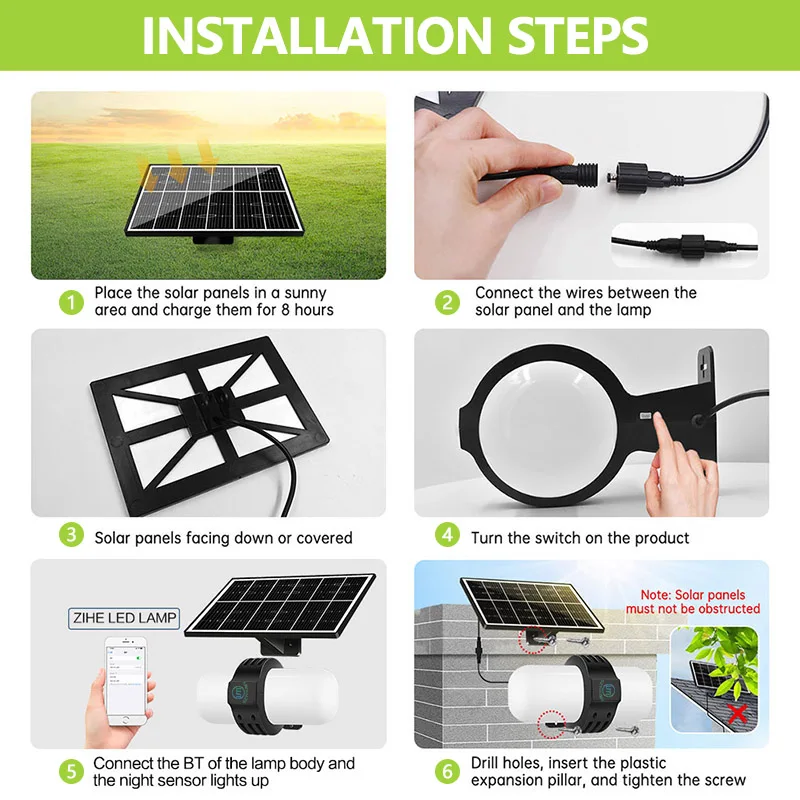 INSTALLATION STEPS

1 Place the solar panels in a sunny area and charge them for 8 hours

2 Connect the wires between the solar panel and the lamp

3 Solar panels facing down or covered

4 Turn the switch on the product

ZIHE LED LAMP

5 Connect the BT of the lamp body and the night sensor lights up

Note: Solar panels must not be obstructed

6 Drill holes, insert the plastic expansion pillar, and tighten the screw