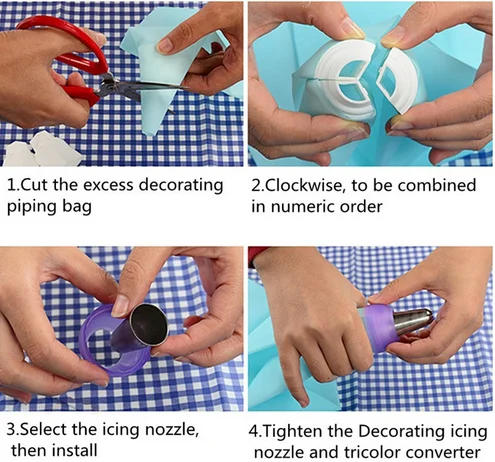 1.Cut the excess decorating piping bag

2.Clockwise, to be combined in numeric order

3.Select the icing nozzle, then install

4.Tighten the Decorating icing nozzle and tricolor converter