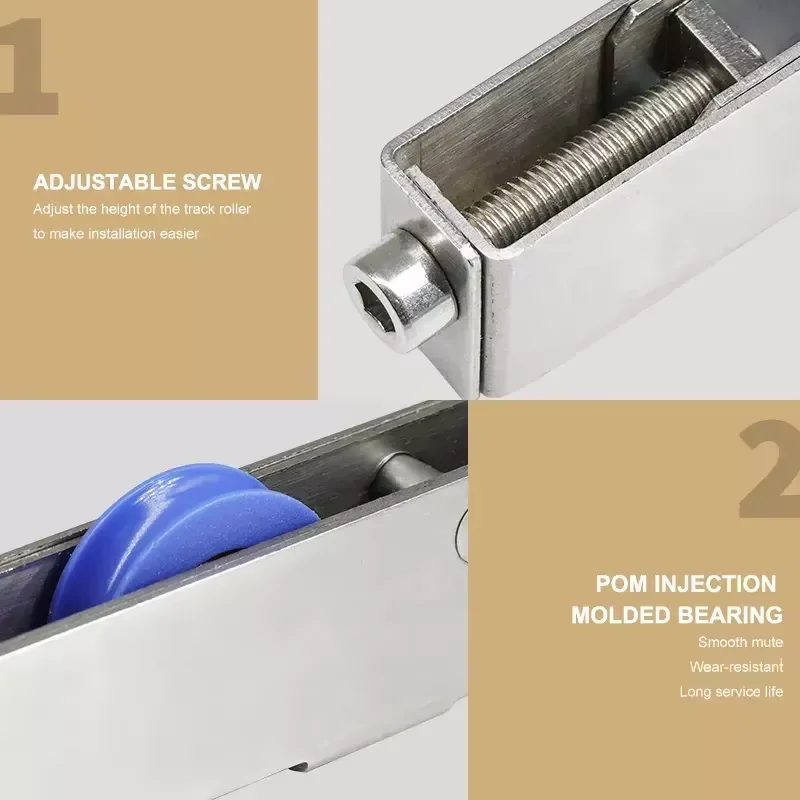 1

ADJUSTABLE SCREW

Adjust the height of the track roller to make installation easier

2

POM INJECTION MOLDED BEARING

Smooth mute

Wear-resistant

Long service life