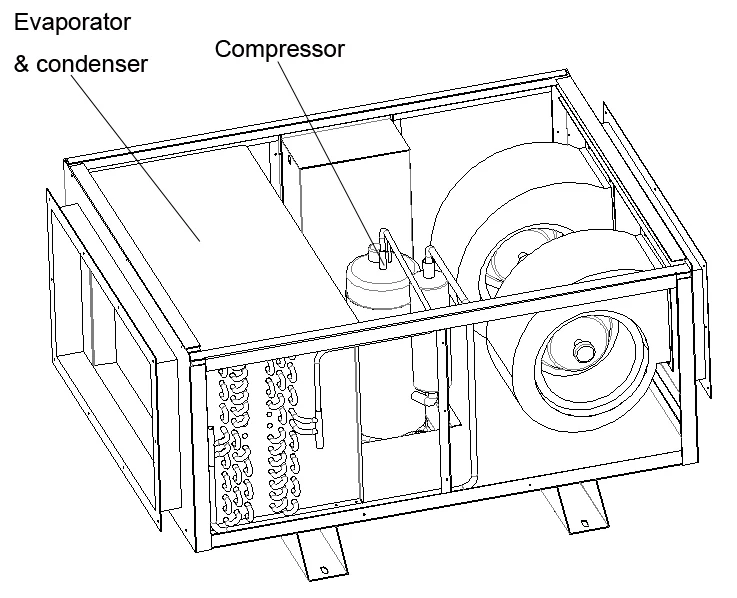 Evaporator
& condenser

Compressor