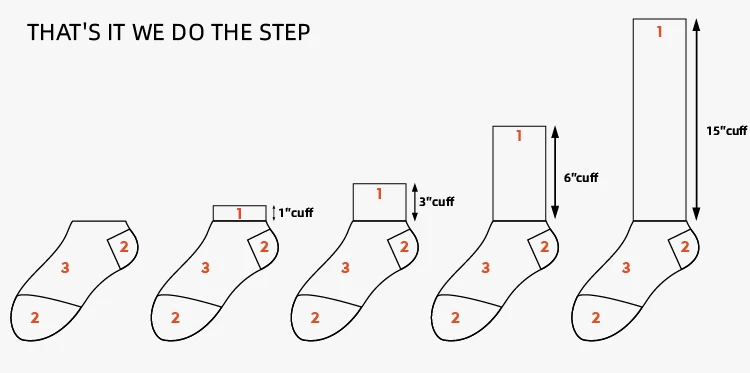 THAT'S IT WE DO THE STEP

2
3
2

1
1"cuff
2
3
2

1
3"cuff
2
3
2

1
6"cuff
2
3
2

1
15"cuff
2
3
2