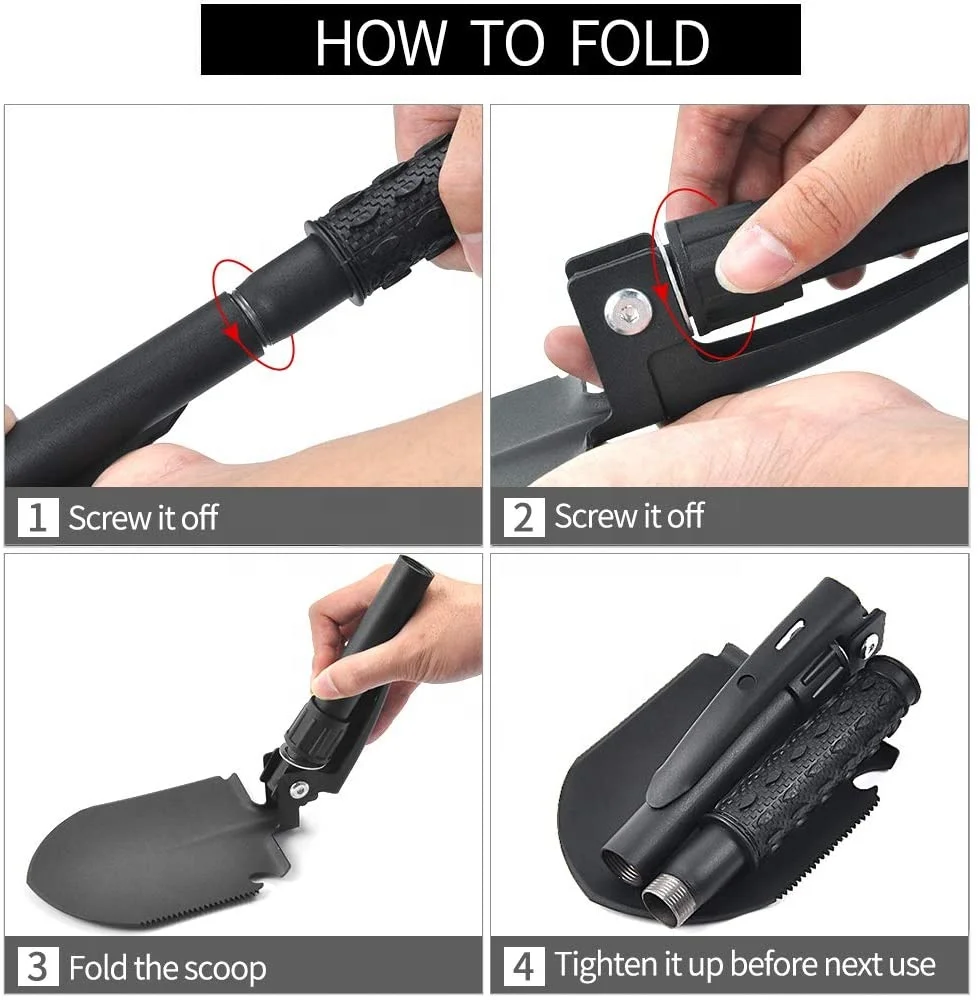 HOW TO FOLD

1 Screw it off

2 Screw it off

3 Fold the scoop

4 Tighten it up before next use