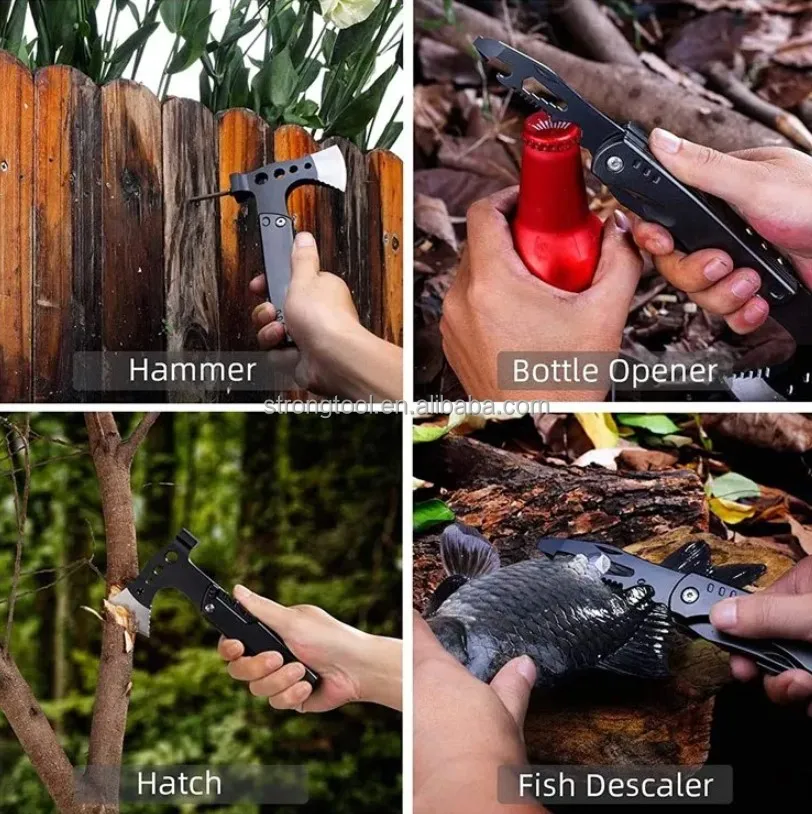 Hammer

Bottle Opener

strongtool.en.alibaba.com

Hatch

Fish Descaler