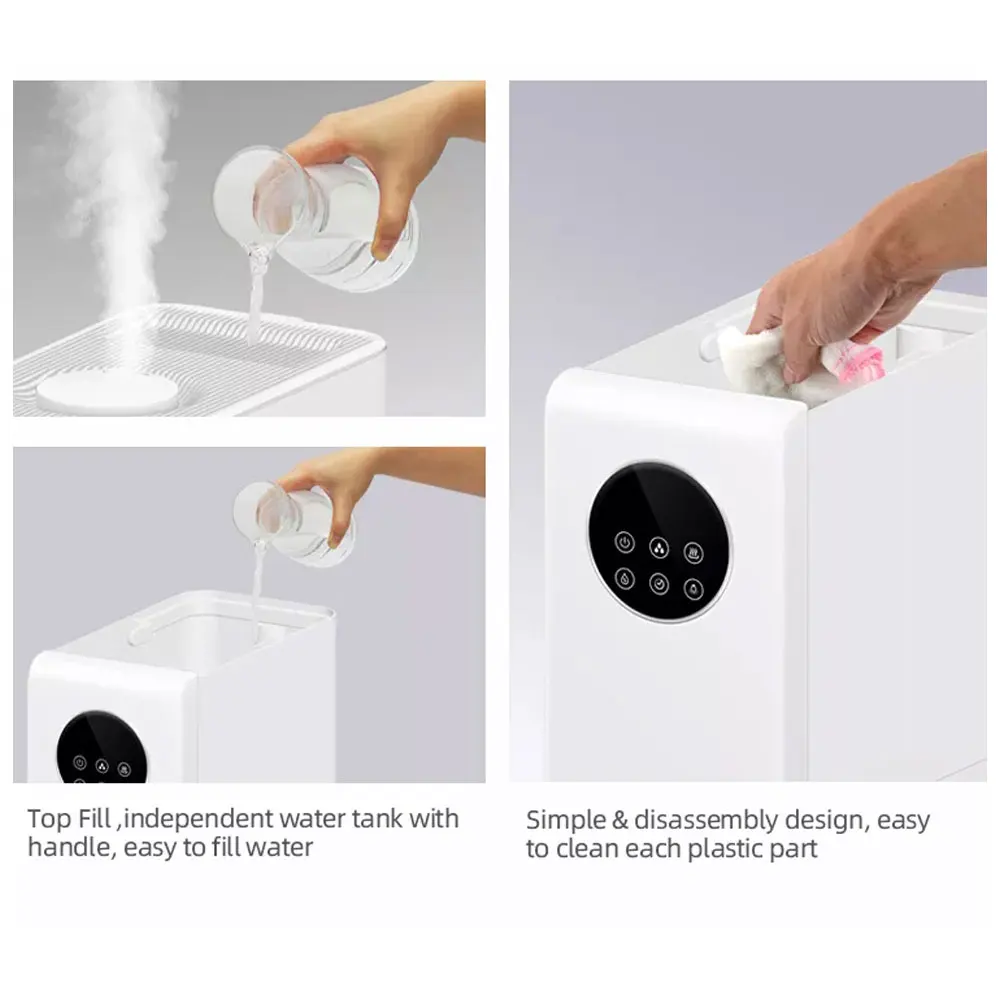 Top Fill ,independent water tank with handle, easy to fill water

Simple & disassembly design, easy to clean each plastic part