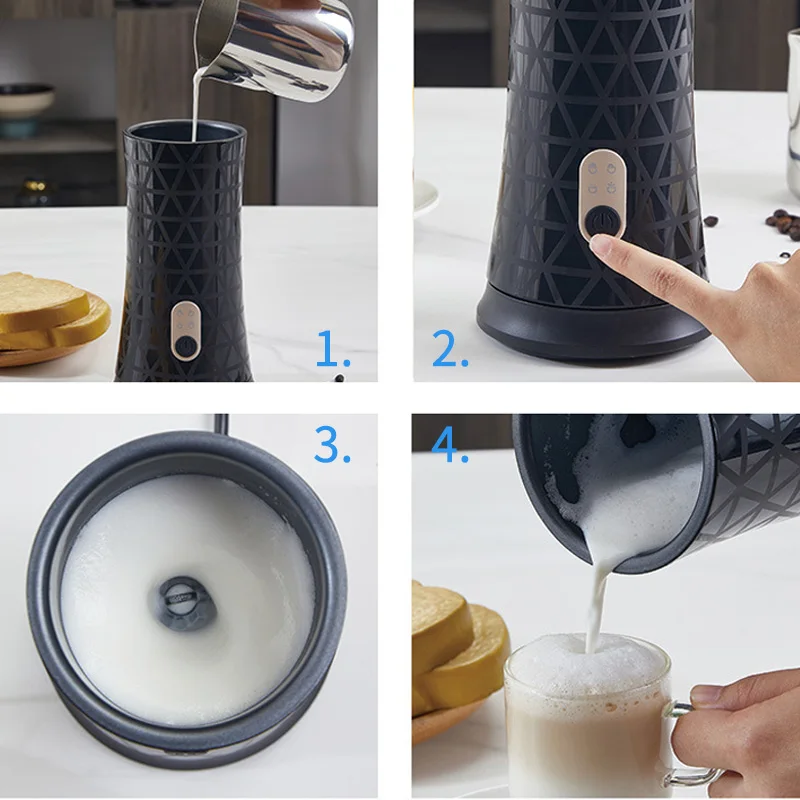 1.

2.

3.

4.