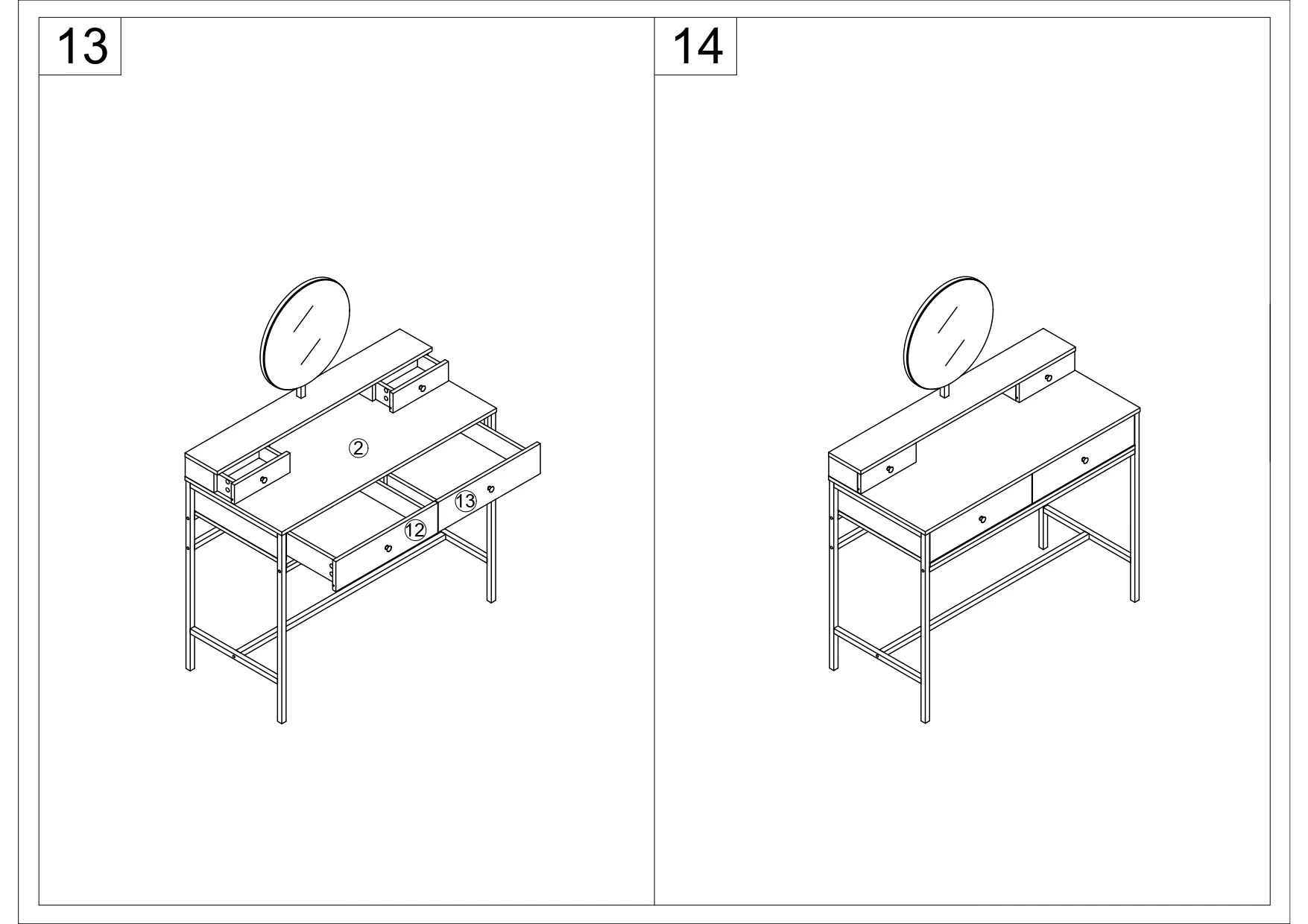 13

②

⑬

⑫

14