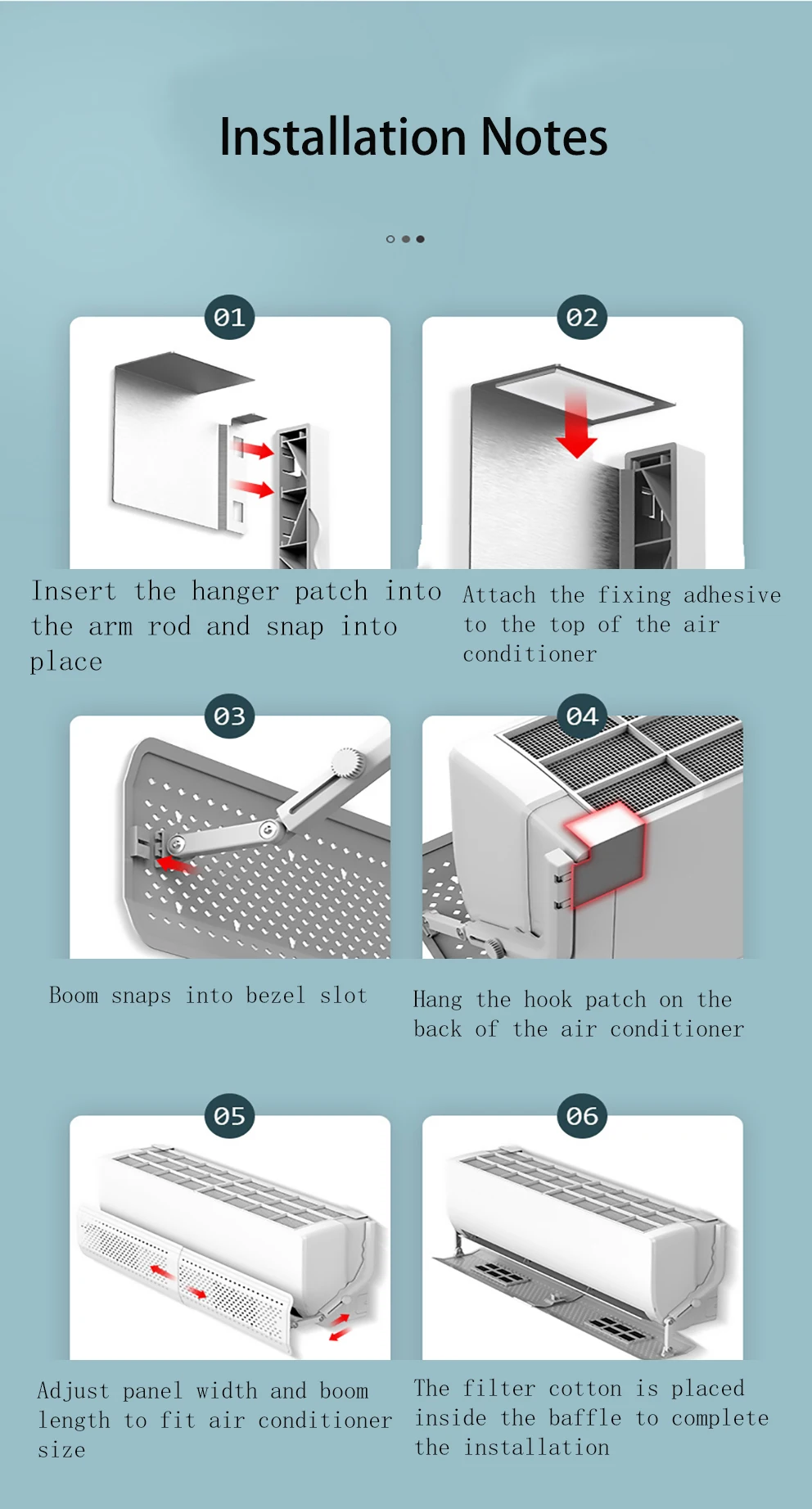 Installation Notes

01

Insert the hanger patch into the arm rod and snap into place

02

Attach the fixing adhesive to the top of the air conditioner

03

Boom snaps into bezel slot

04

Hang the hook patch on the back of the air conditioner

05

Adjust panel width and boom length to fit air conditioner size

06

The filter cotton is placed inside the baffle to complete the installation