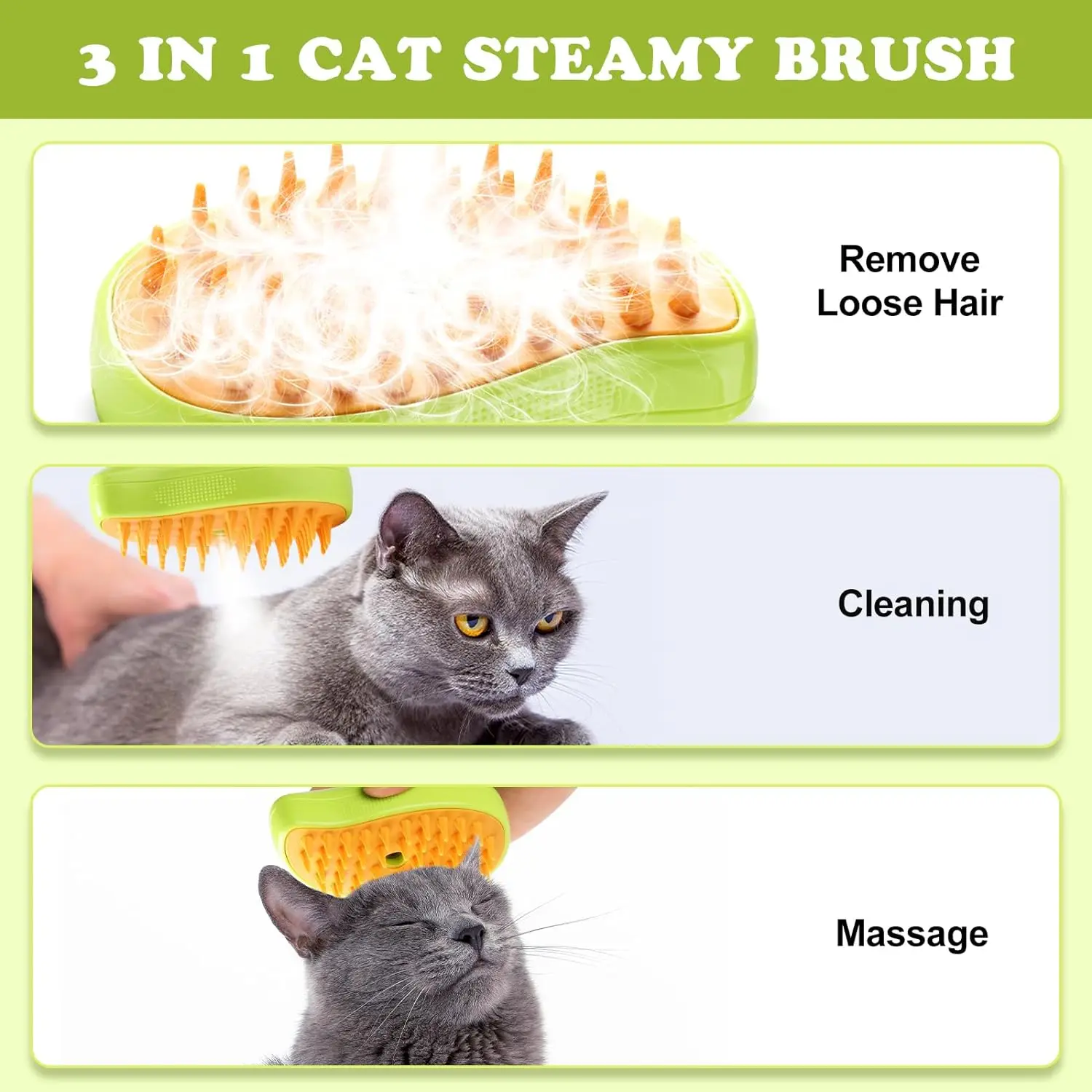 3 IN 1 CAT STEAMY BRUSH

Remove Loose Hair

Cleaning

Massage