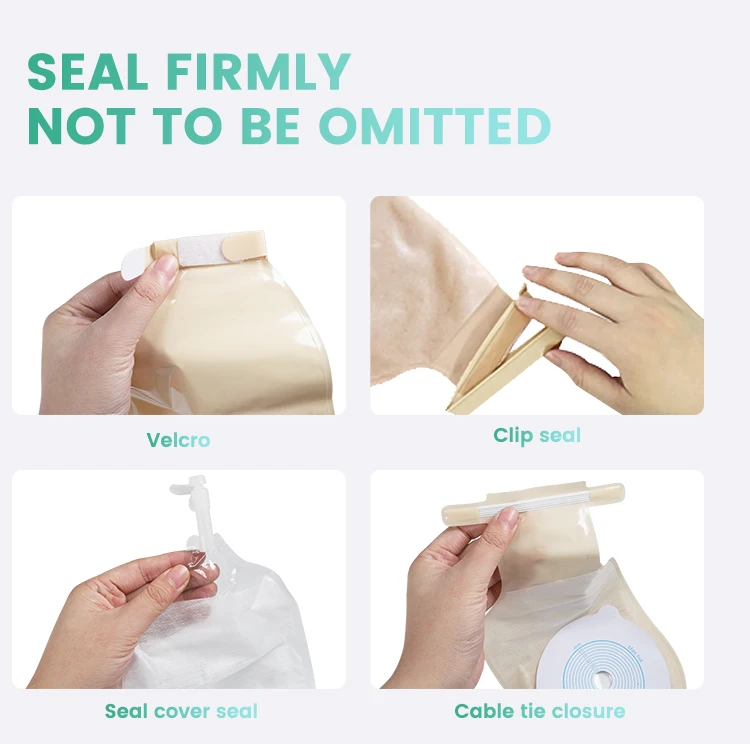 SEAL FIRMLY
NOT TO BE OMITTED

Velcro

Clip seal

Seal cover seal

Cable tie closure