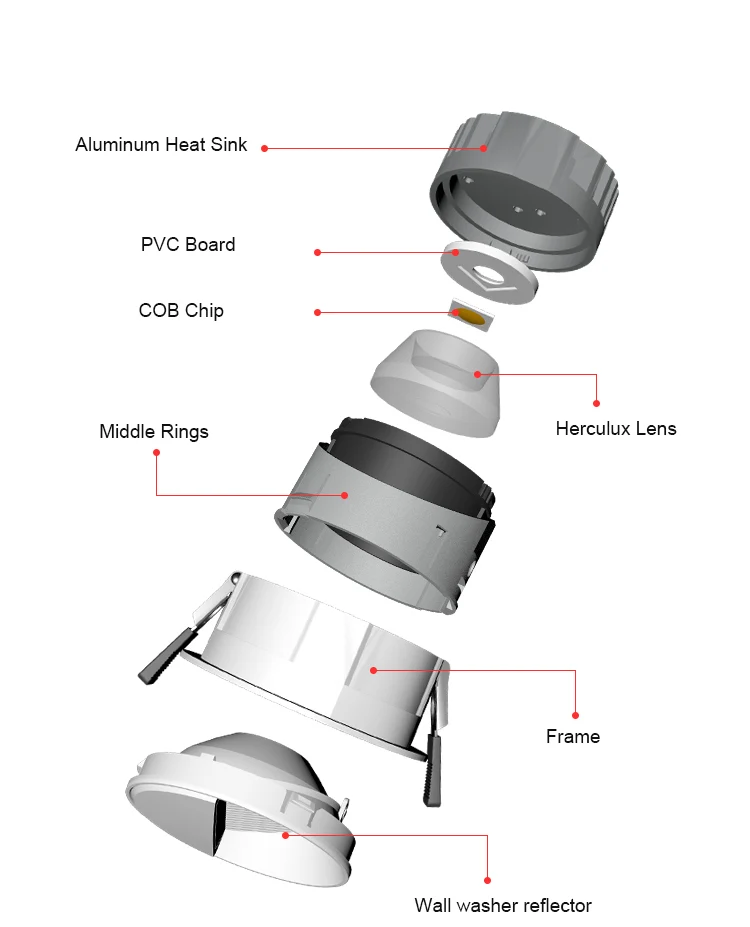 Aluminum Heat Sink

PVC Board

COB Chip

Herculux Lens

Middle Rings

Frame

Wall washer reflector