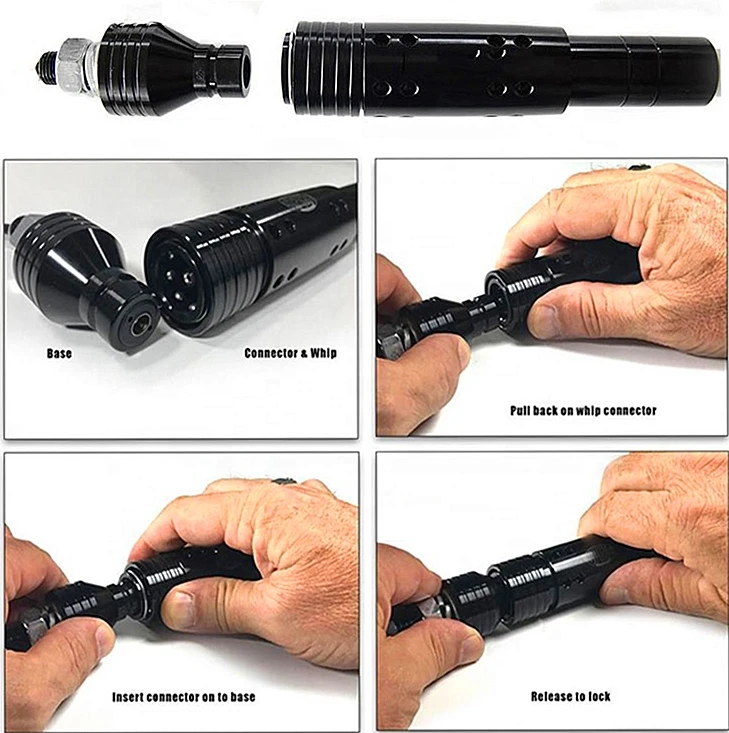 Base

Connector & Whip

Pull back on whip connector

Insert connector on to base

Release to lock