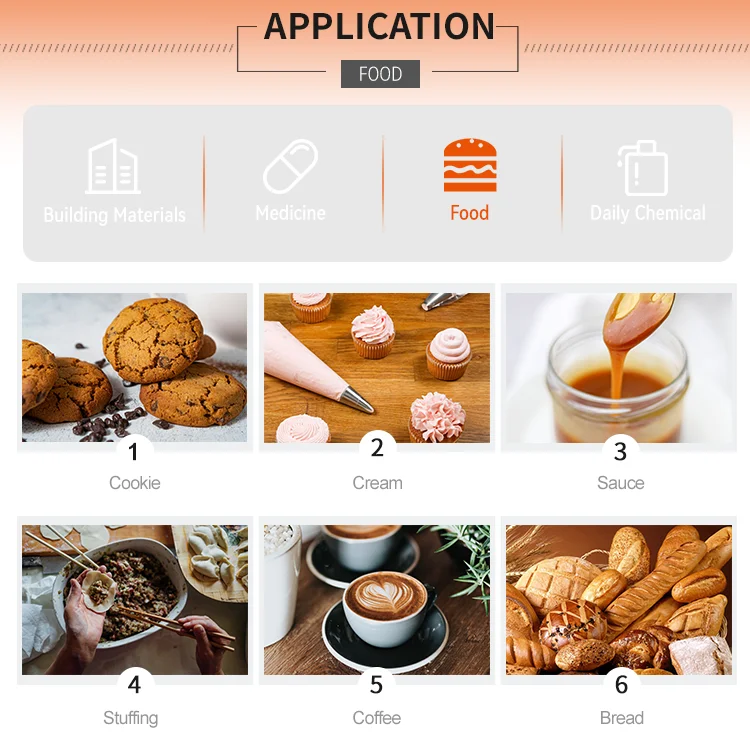 APPLICATION

FOOD

Building Materials

Medicine

Food

Daily Chemical

1
Cookie

2
Cream

3
Sauce

4
Stuffing

5
Coffee

6
Bread