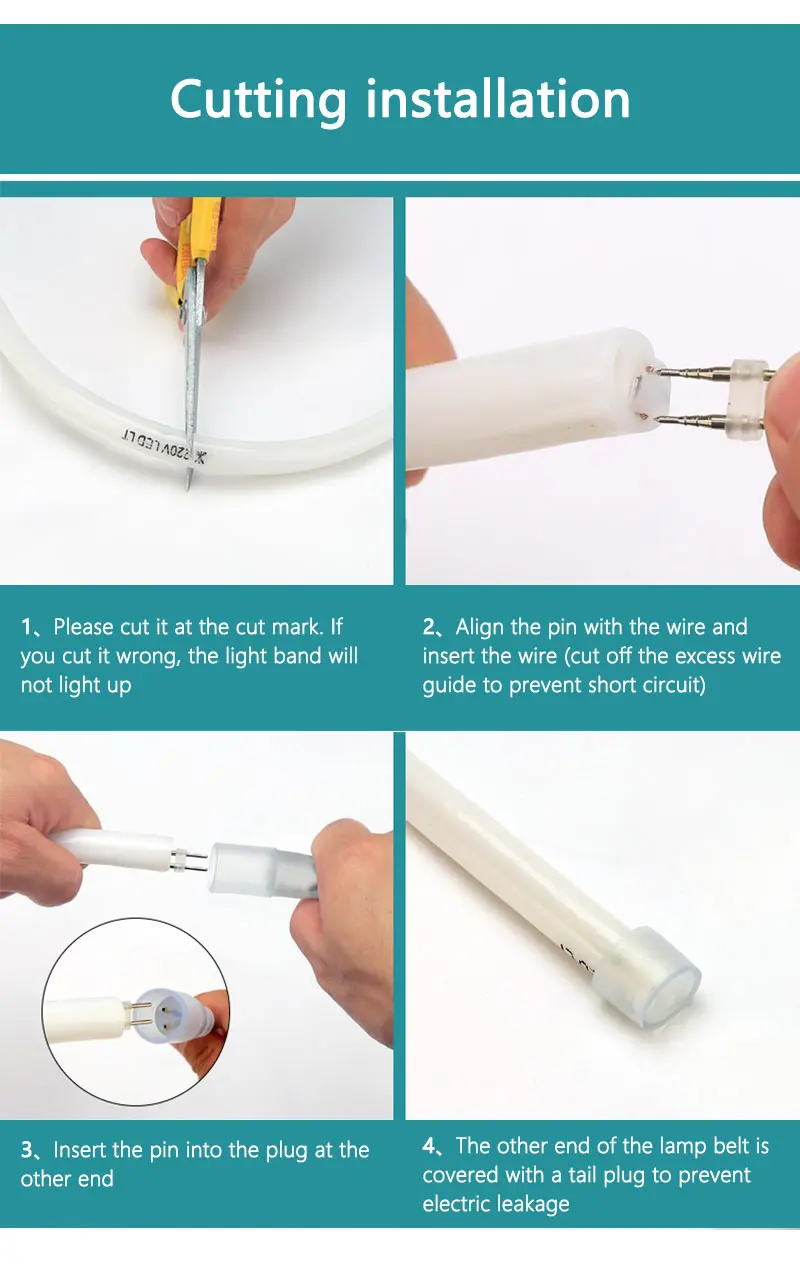 Cutting installation

220V LED LT

1、Please cut it at the cut mark. If you cut it wrong, the light band will not light up

2、Align the pin with the wire and insert the wire (cut off the excess wire guide to prevent short circuit)

3、Insert the pin into the plug at the other end

4、The other end of the lamp belt is covered with a tail plug to prevent electric leakage