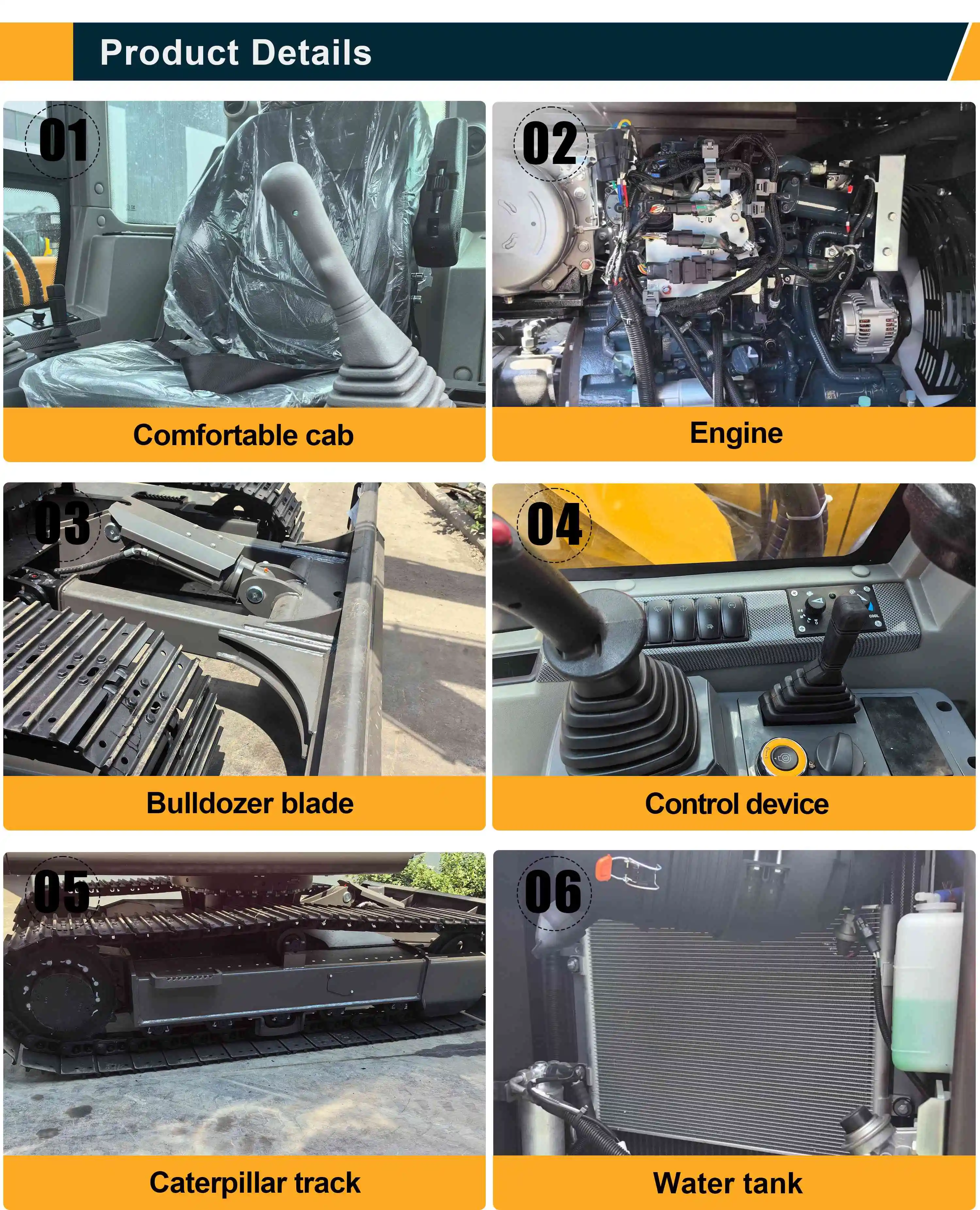 Product Details

01

Comfortable cab

02

Engine

03

Bulldozer blade

04

COOL

Control device

05

Caterpillar track

06

Water tank