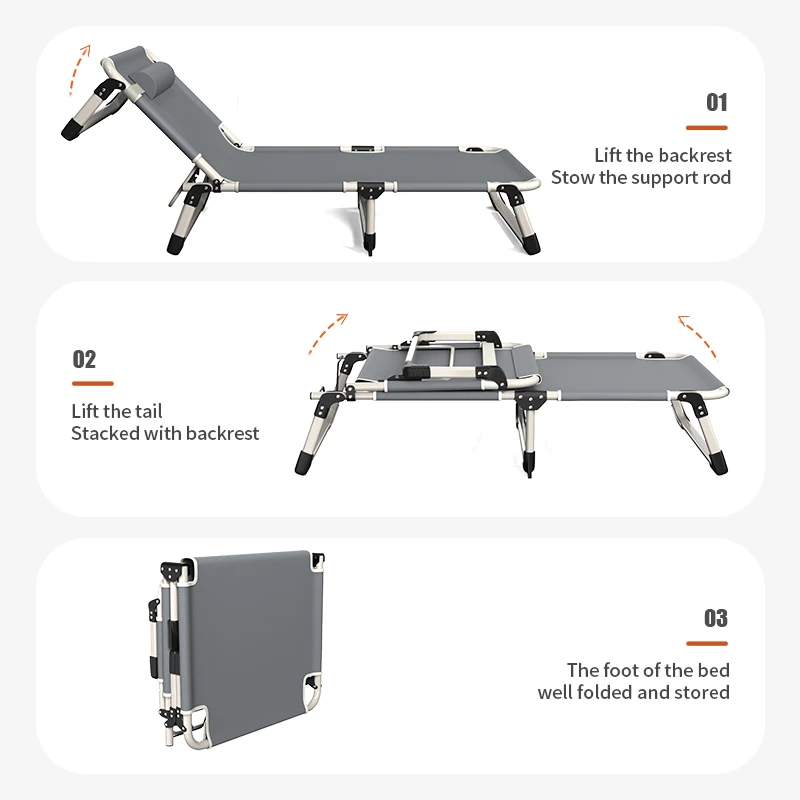 01

Lift the backrest
Stow the support rod

02

Lift the tail
Stacked with backrest

03

The foot of the bed
well folded and stored