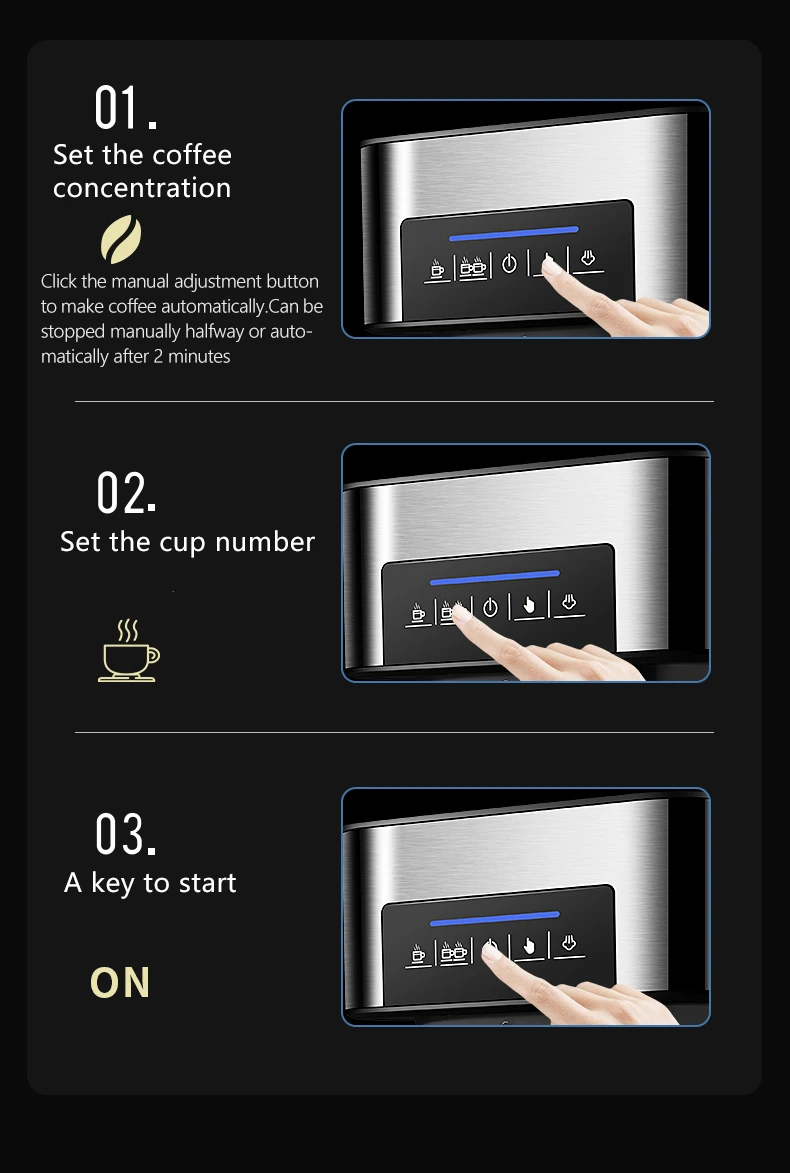 01.
Set the coffee concentration

Click the manual adjustment button to make coffee automatically.Can be stopped manually halfway or automatically after 2 minutes

02.
Set the cup number

03.
A key to start

ON