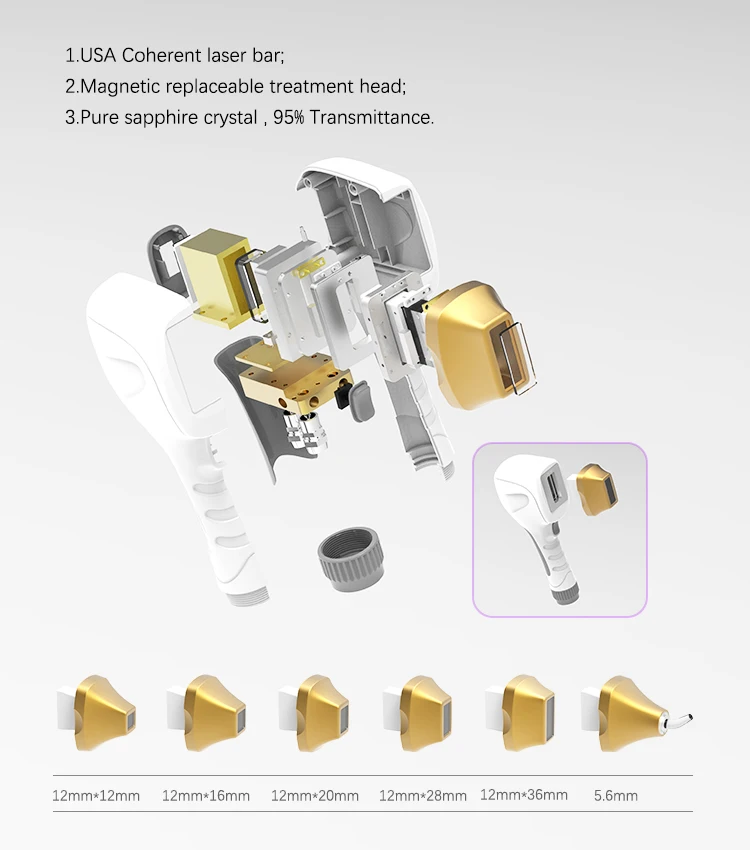 1.USA Coherent laser bar;
2.Magnetic replaceable treatment head;
3.Pure sapphire crystal , 95% Transmittance.

12mm*12mm 12mm*16mm 12mm*20mm 12mm*28mm 12mm*36mm 5.6mm