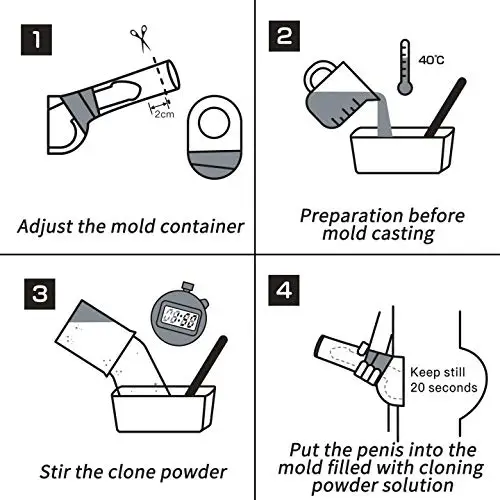 1

2cm

Adjust the mold container

2

40℃

Preparation before mold casting

3

00:00

Stir the clone powder

4

Keep still 20 seconds

Put the penis into the mold filled with cloning powder solution