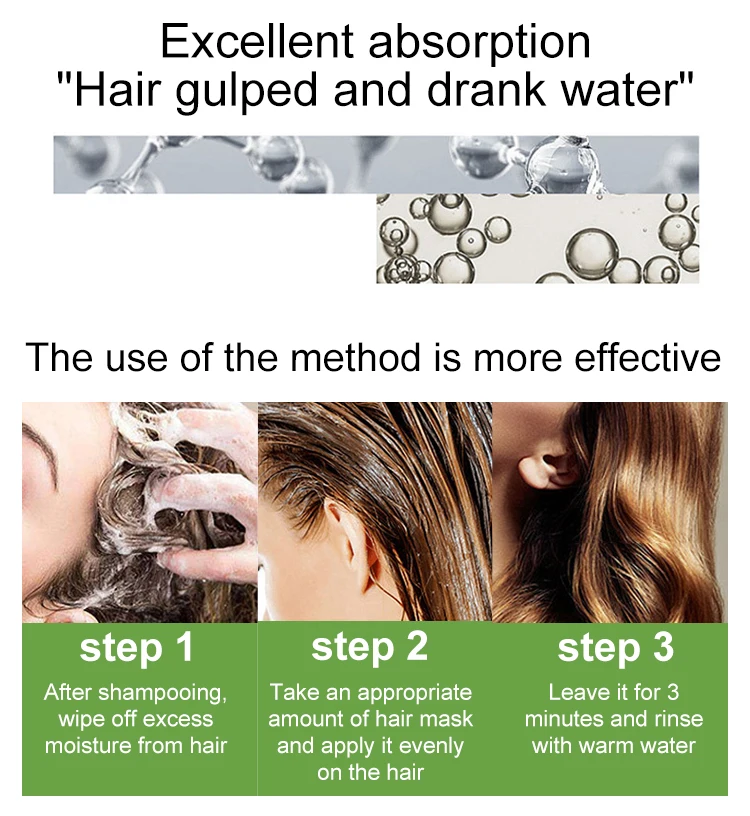 Excellent absorption
"Hair gulped and drank water"

The use of the method is more effective

step 1
After shampooing, wipe off excess moisture from hair

step 2
Take an appropriate amount of hair mask and apply it evenly on the hair

step 3
Leave it for 3 minutes and rinse with warm water