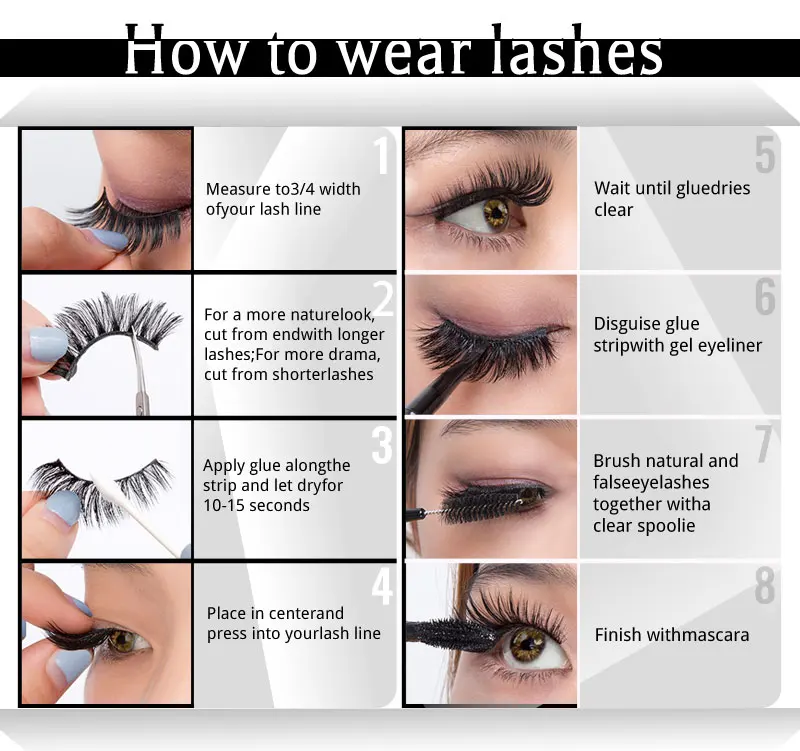 How to wear lashes

1

Measure to3/4 width ofyour lash line

2

For a more naturelook, cut from endwith longer lashes;For more drama, cut from shorterlashes

3

Apply glue alongthe strip and let dryfor 10-15 seconds

4

Place in centerand press into yourlash line

5

Wait until gluedries clear

6

Disguise glue stripwith gel eyeliner

7

Brush natural and falseeyelashes together witha clear spoolie

8

Finish withmascara