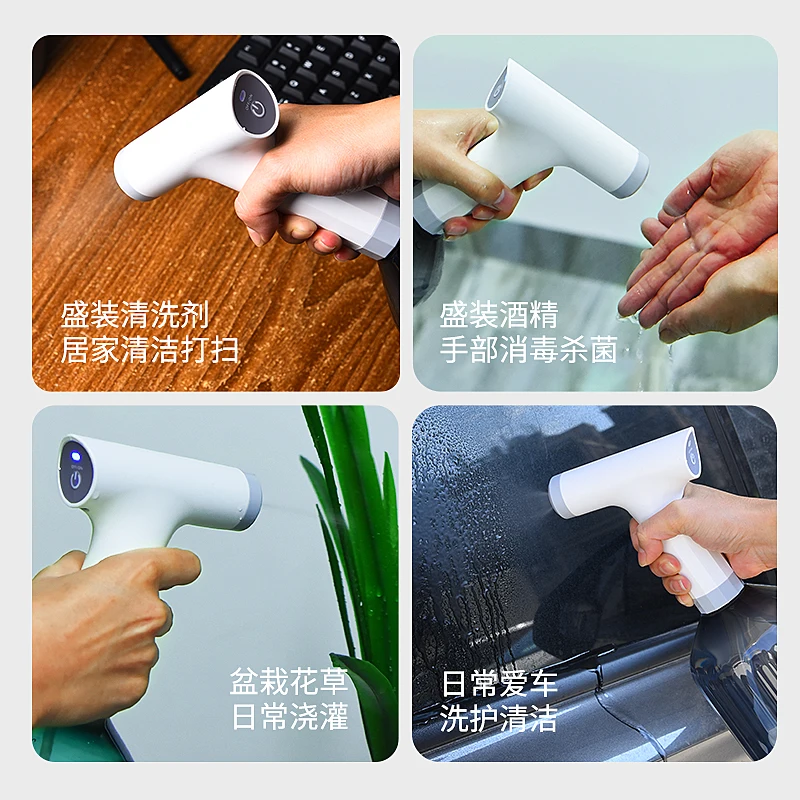 盛装清洗剂
居家清洁打扫

盛装酒精
手部消毒杀菌

盆栽花草
日常浇灌

日常爱车
洗护清洁